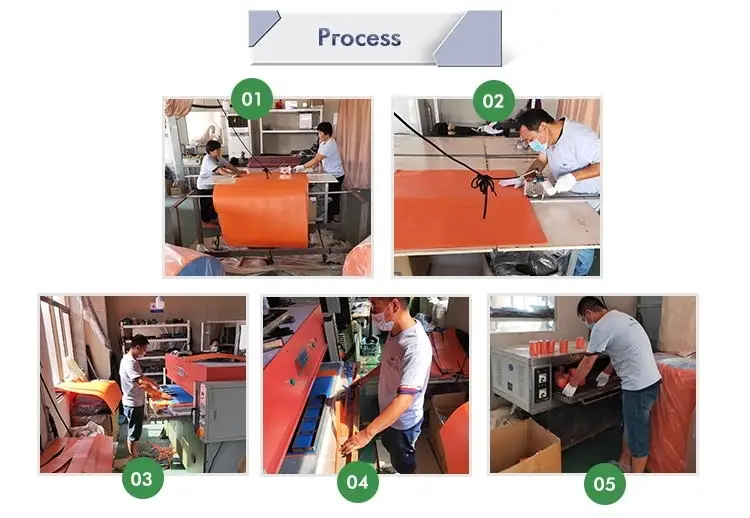 Process

01

02

03

04

05