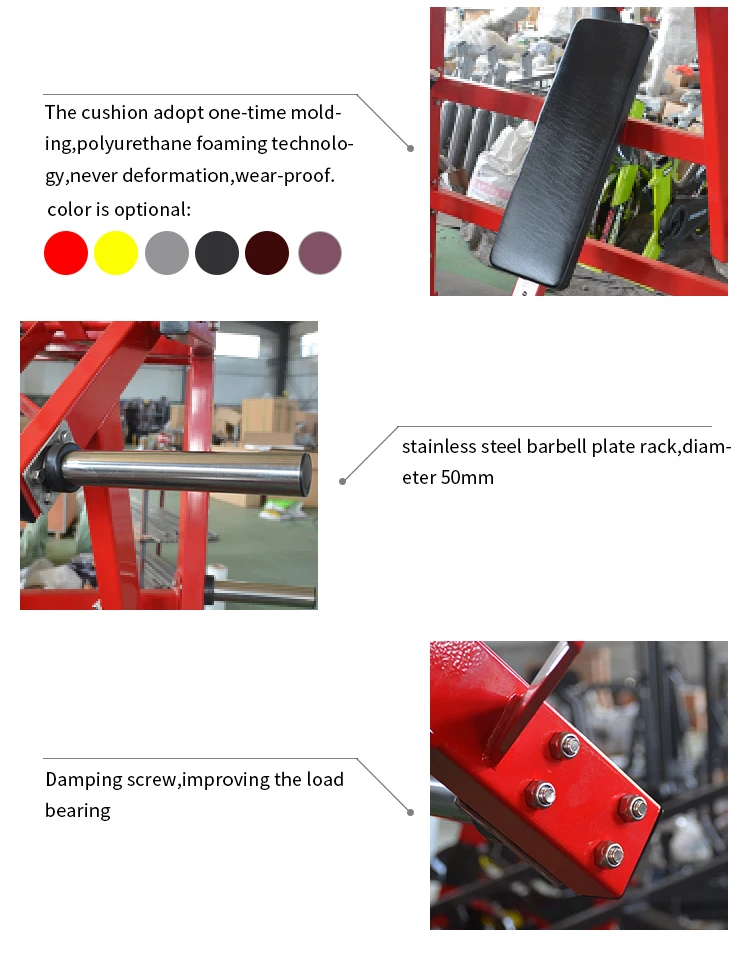 The cushion adopt one-time molding,polyurethane foaming technology,never deformation,wear-proof.

color is optional:

stainless steel barbell plate rack,diameter 50mm

Damping screw,improving the load bearing