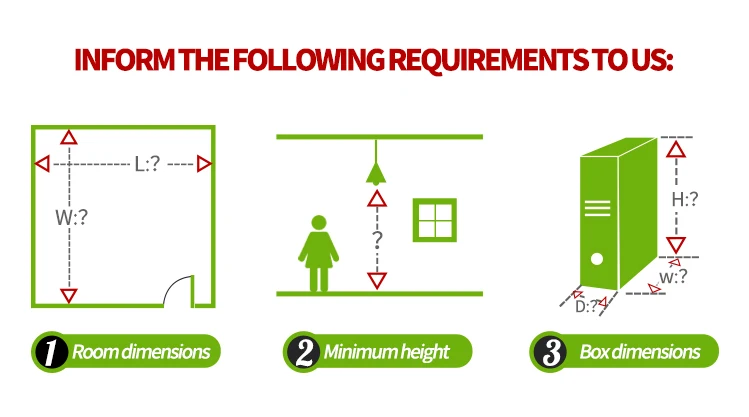 INFORM THE FOLLOWING REQUIREMENTS TO US:

L:?

W:?

?

H:?

w:?

D:?

1 Room dimensions

2 Minimum height

3 Box dimensions