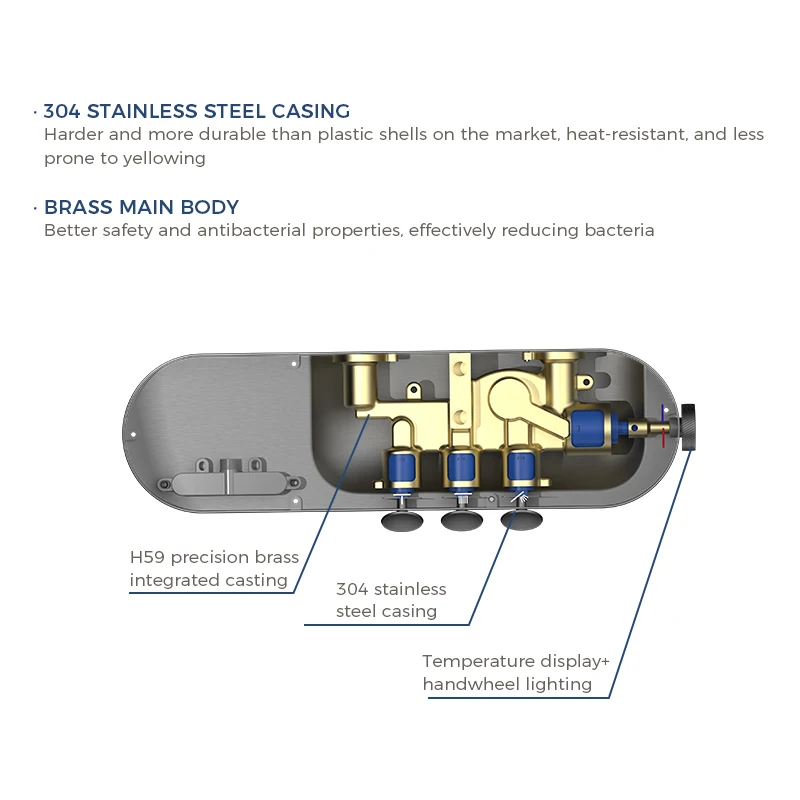 · 304 STAINLESS STEEL CASING
Harder and more durable than plastic shells on the market, heat-resistant, and less prone to yellowing

· BRASS MAIN BODY
Better safety and antibacterial properties, effectively reducing bacteria

H59 precision brass integrated casting

304 stainless steel casing

Temperature display+ handwheel lighting