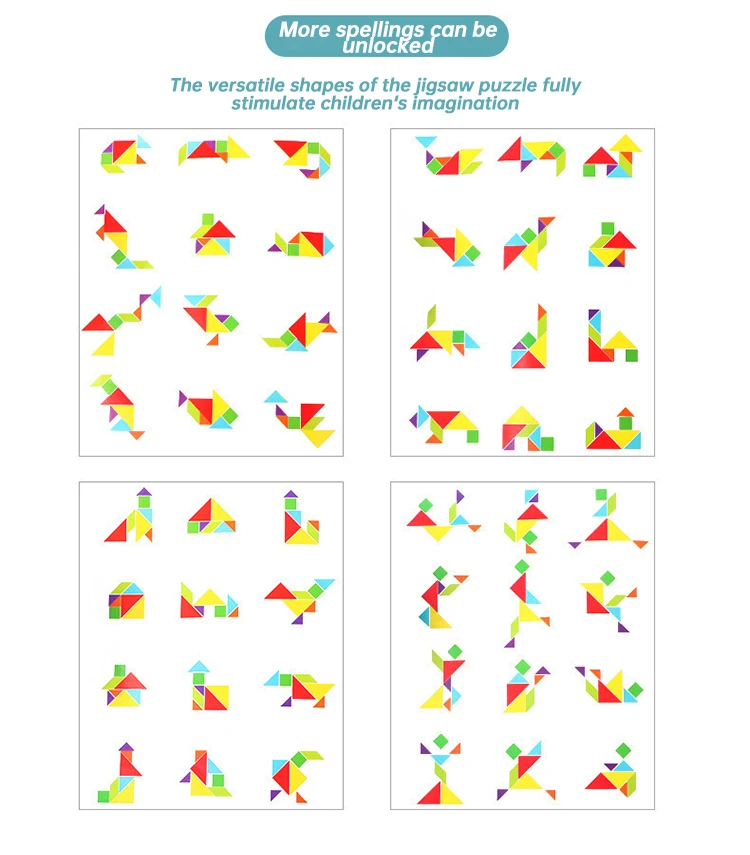 More spellings can be unlocked

The versatile shapes of the jigsaw puzzle fully stimulate children's imagination