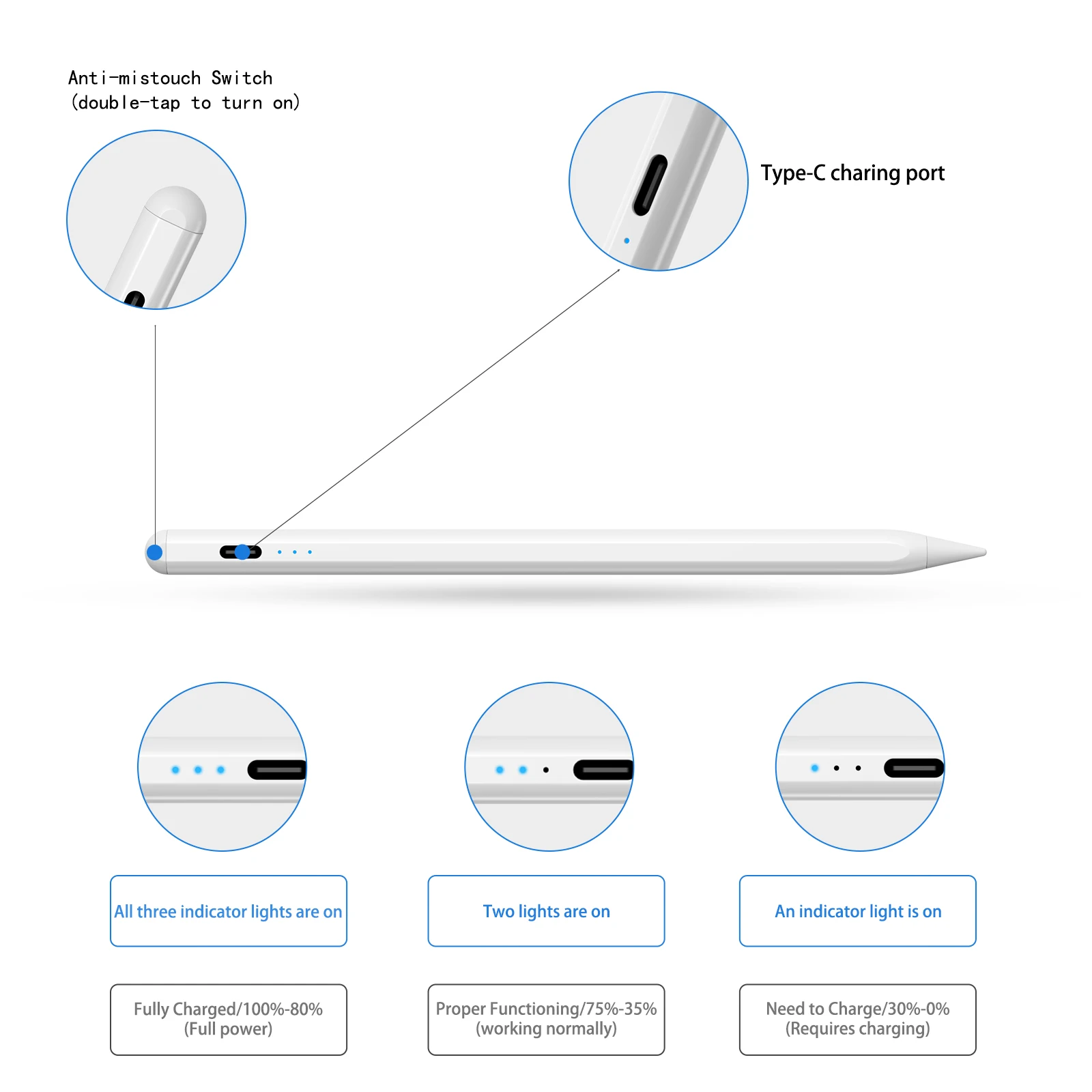 Anti-mistouch Switch
(double-tap to turn on)

Type-C charing port

All three indicator lights are on

Two lights are on

An indicator light is on

Fully Charged/100%-80%
(Full power)

Proper Functioning/75%-35%
(working normally)

Need to Charge/30%-0%
(Requires charging)