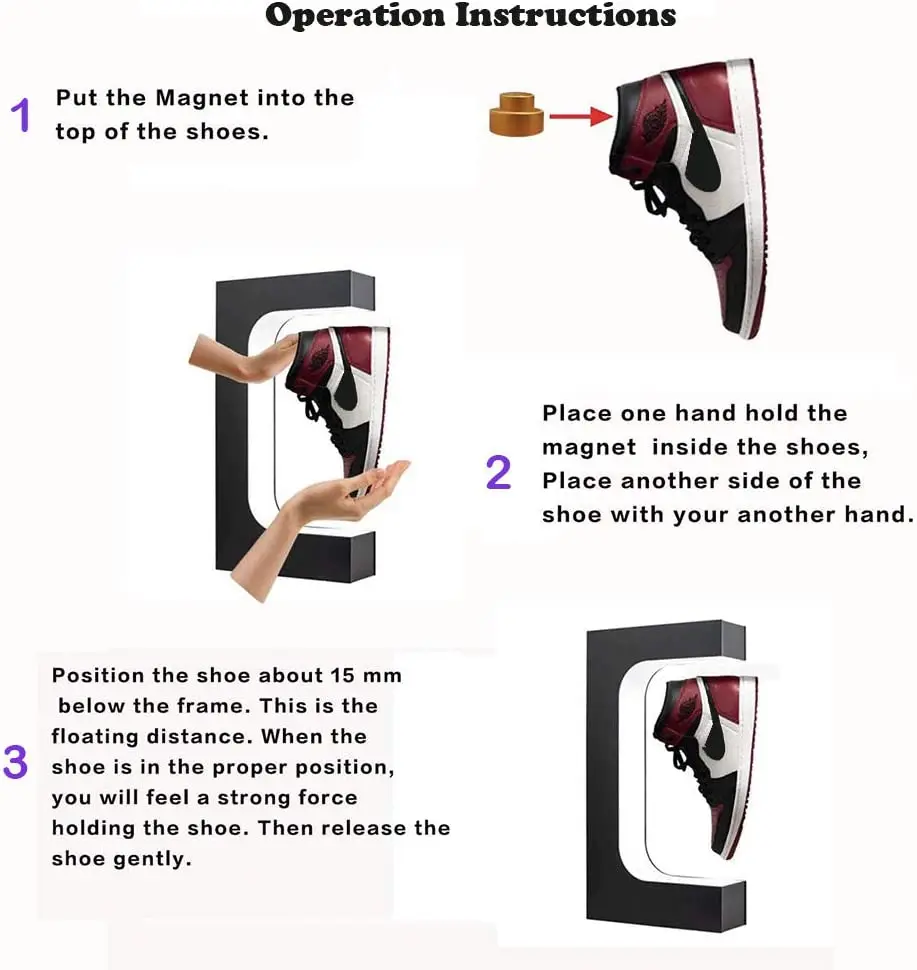 Operation Instructions

1 Put the Magnet into the top of the shoes.

2 Place one hand hold the magnet inside the shoes, Place another side of the shoe with your another hand.

3 Position the shoe about 15 mm below the frame. This is the floating distance. When the shoe is in the proper position, you will feel a strong force holding the shoe. Then release the shoe gently.