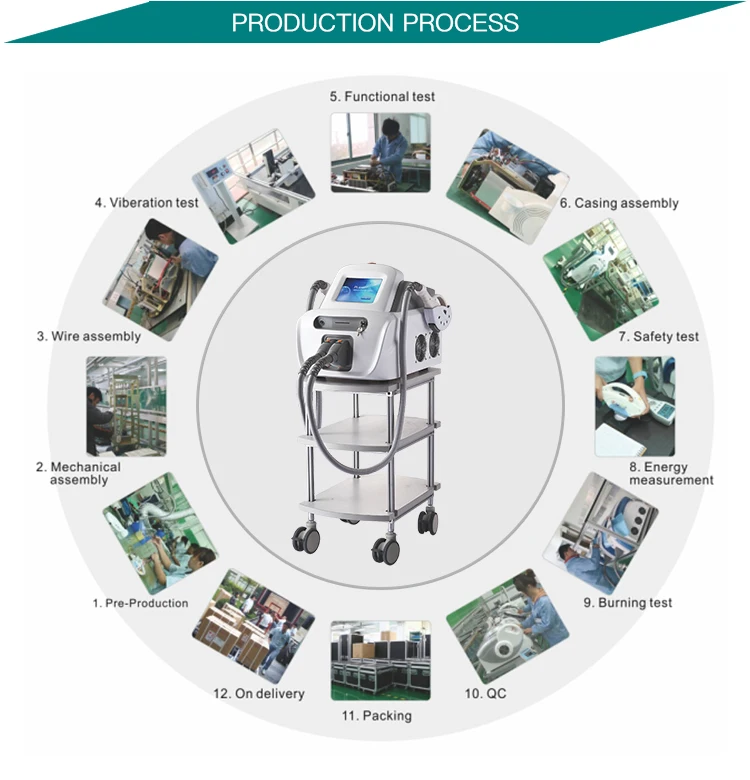 PRODUCTION PROCESS

1. Pre-Production

2. Mechanical assembly

3. Wire assembly

4. Viberation test

5. Functional test

6. Casing assembly

7. Safety test

8. Energy measurement

9. Burning test

10. QC

11. Packing

12. On delivery