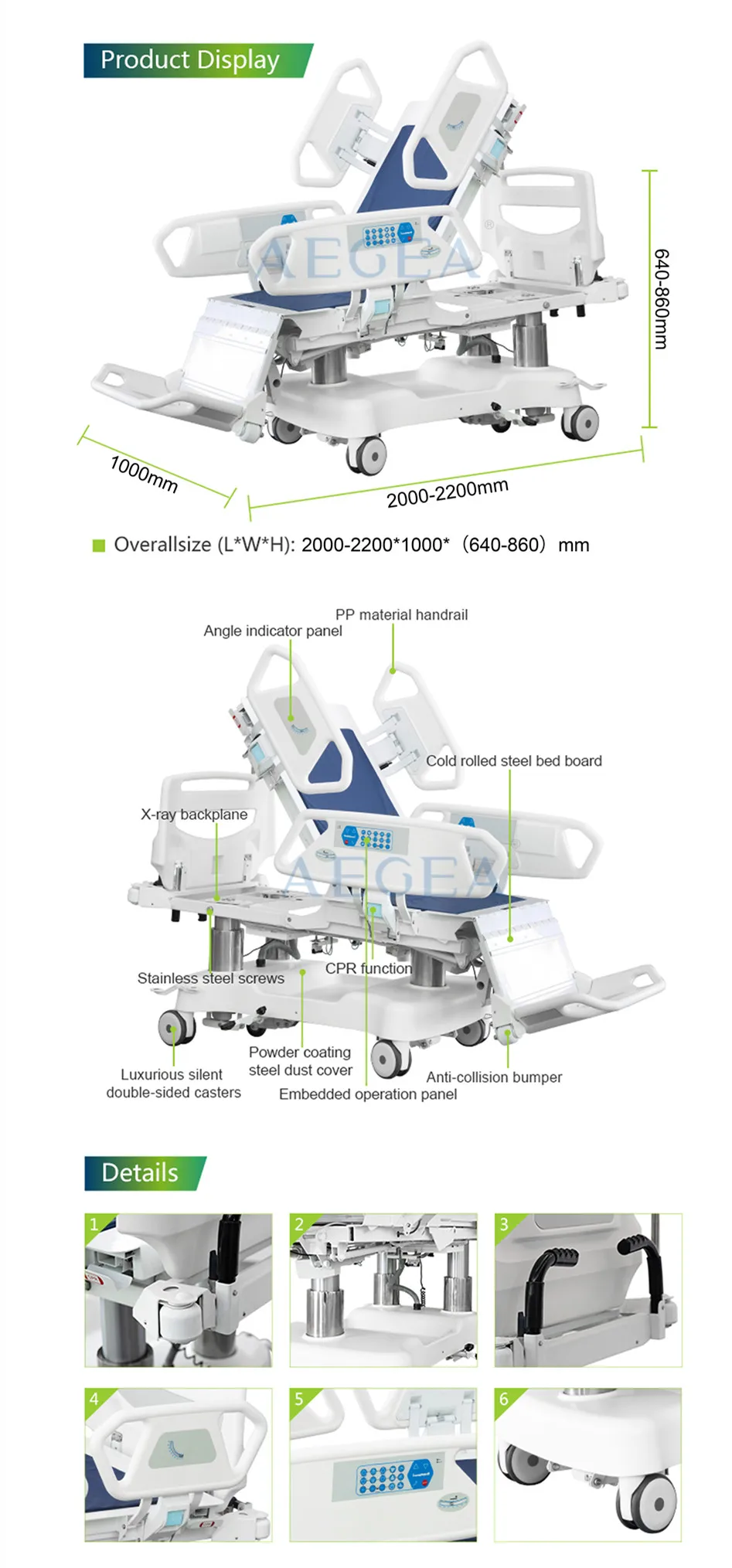 Product Display

AEGEA

640-860mm

1000mm

2000-2200mm

Overallsize (L*W*H): 2000-2200*1000*（640-860）mm

PP material handrail

Angle indicator panel

Cold rolled steel bed board

X-ray backplane

AEGEA

Stainless steel screws

CPR function

Powder coating steel dust cover

Luxurious silent double-sided casters

Anti-collision bumper

Embedded operation panel

Details

1

2

3

4

5

6