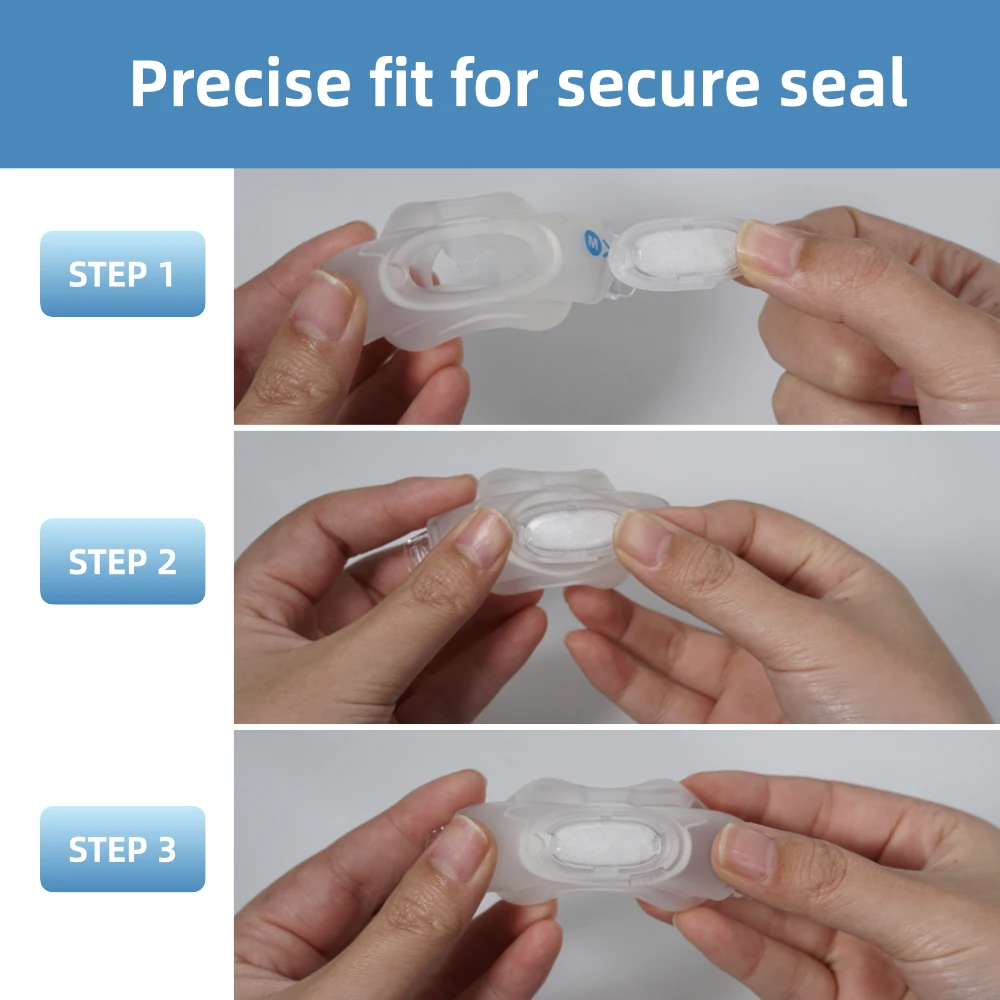 Precise fit for secure seal

STEP 1

M

STEP 2

STEP 3