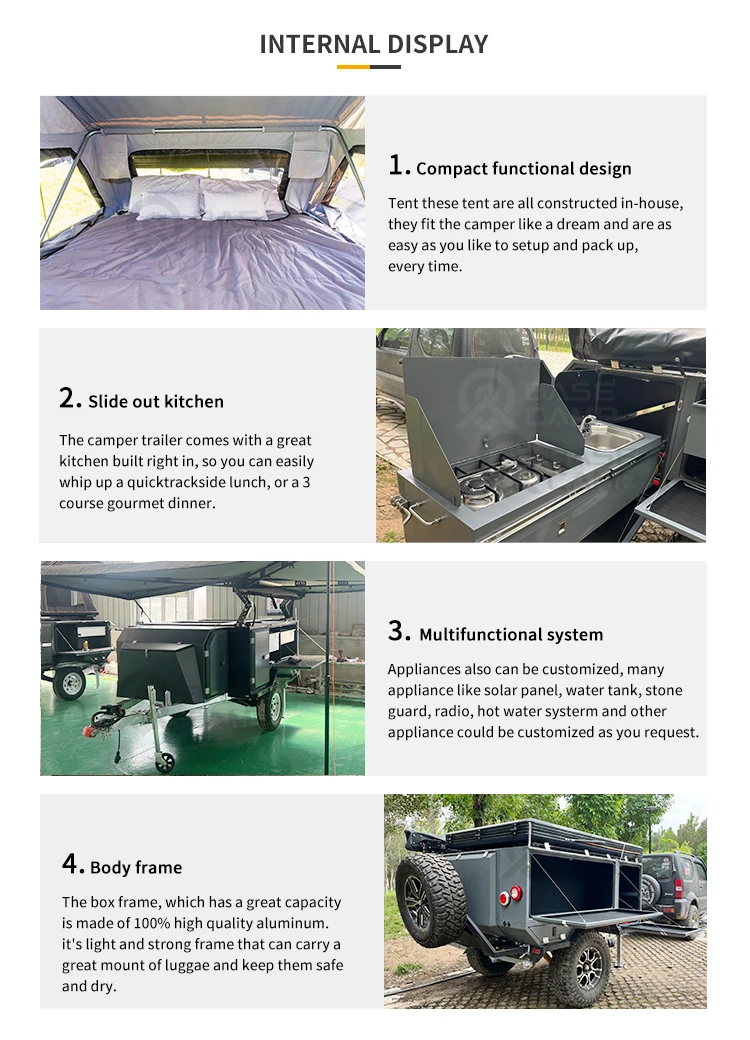 INTERNAL DISPLAY

1. Compact functional design

Tent these tent are all constructed in-house, they fit the camper like a dream and are as easy as you like to setup and pack up, every time.

2. Slide out kitchen

The camper trailer comes with a great kitchen built right in, so you can easily whip up a quicktrackside lunch, or a 3 course gourmet dinner.

3. Multifunctional system

Appliances also can be customized, many appliance like solar panel, water tank, stone guard, radio, hot water systerm and other appliance could be customized as you request.

4. Body frame

The box frame, which has a great capacity is made of 100% high quality aluminum. it's light and strong frame that can carry a great mount of luggae and keep them safe and dry.