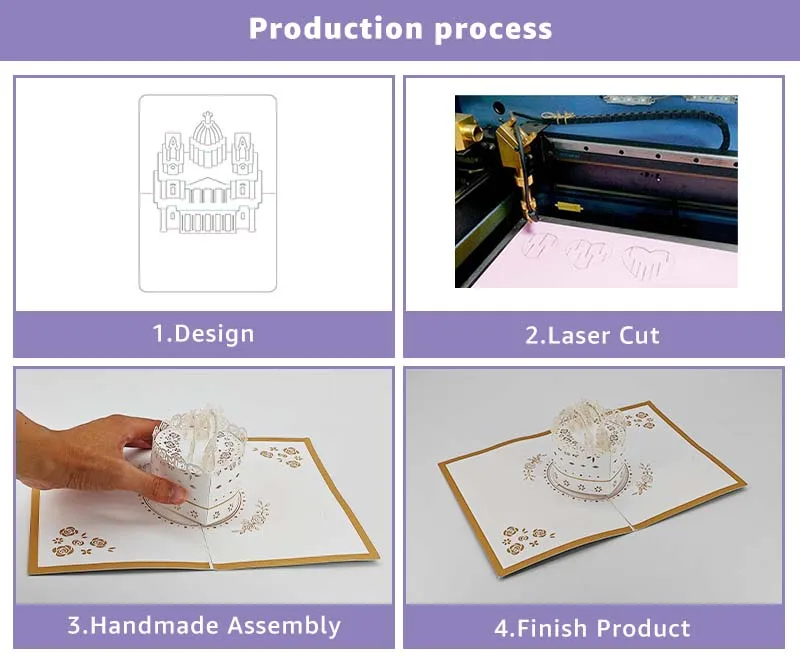 Production process

1.Design

2.Laser Cut

3.Handmade Assembly

4.Finish Product