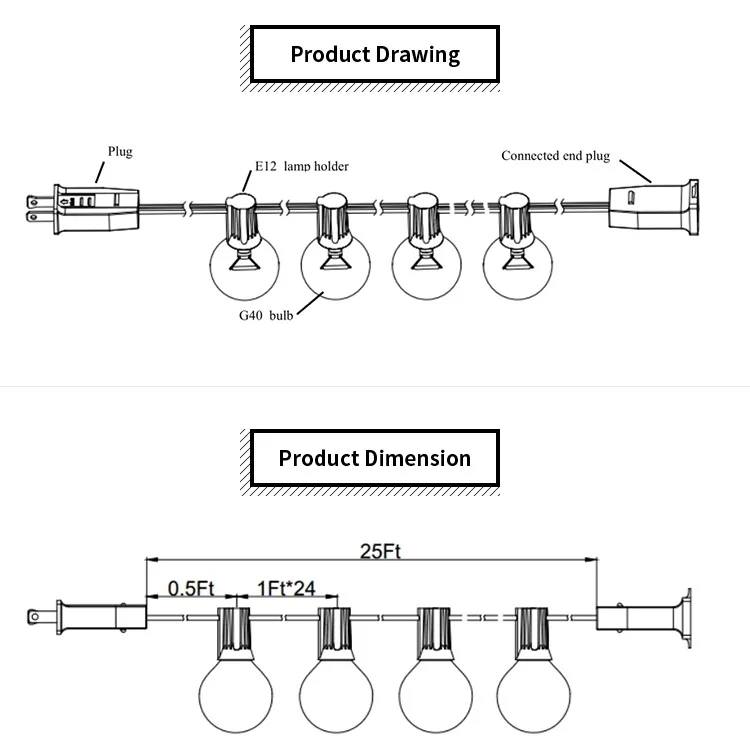 Product Drawing

Plug

E12 lamp holder

Connected end plug

G40 bulb

Product Dimension

25Ft

0.5Ft

1Ft*24