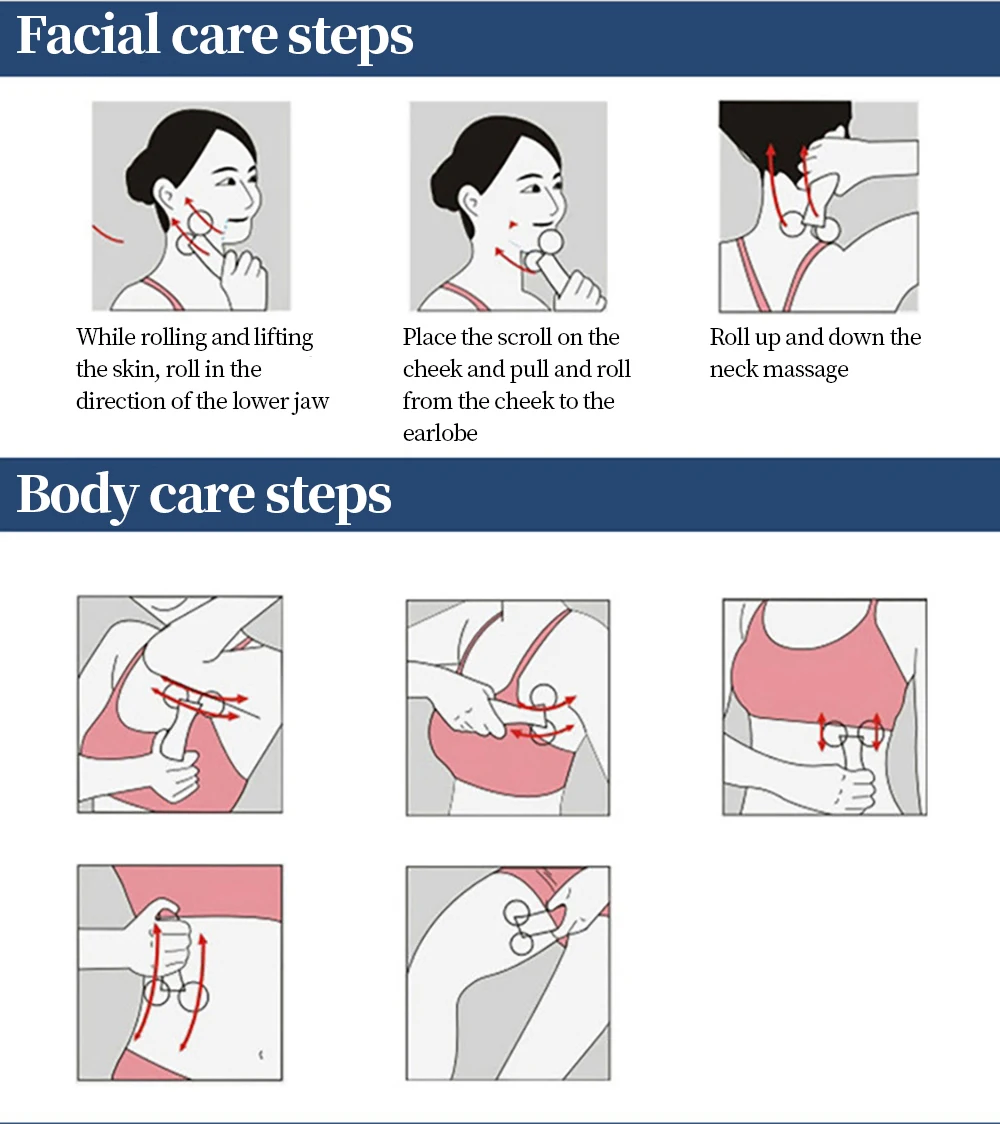 Facial care steps

While rolling and lifting the skin, roll in the direction of the lower jaw

Place the scroll on the cheek and pull and roll from the cheek to the earlobe

Roll up and down the neck massage

Body care steps