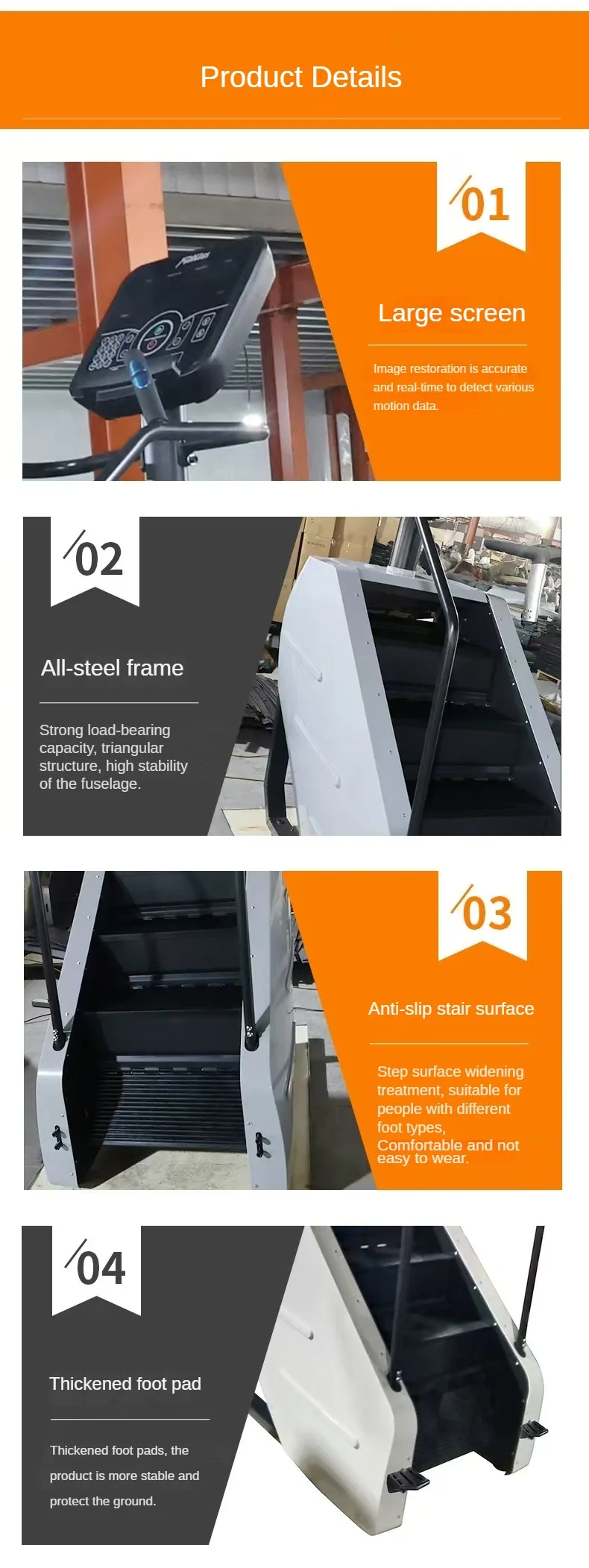 Product Details

01

Large screen

Image restoration is accurate and real-time to detect various motion data.

02

All-steel frame

Strong load-bearing capacity, triangular structure, high stability of the fuselage.

03

Anti-slip stair surface

Step surface widening treatment, suitable for people with different foot types, Comfortable and not easy to wear.

04

Thickened foot pad

Thickened foot pads, the product is more stable and protect the ground.