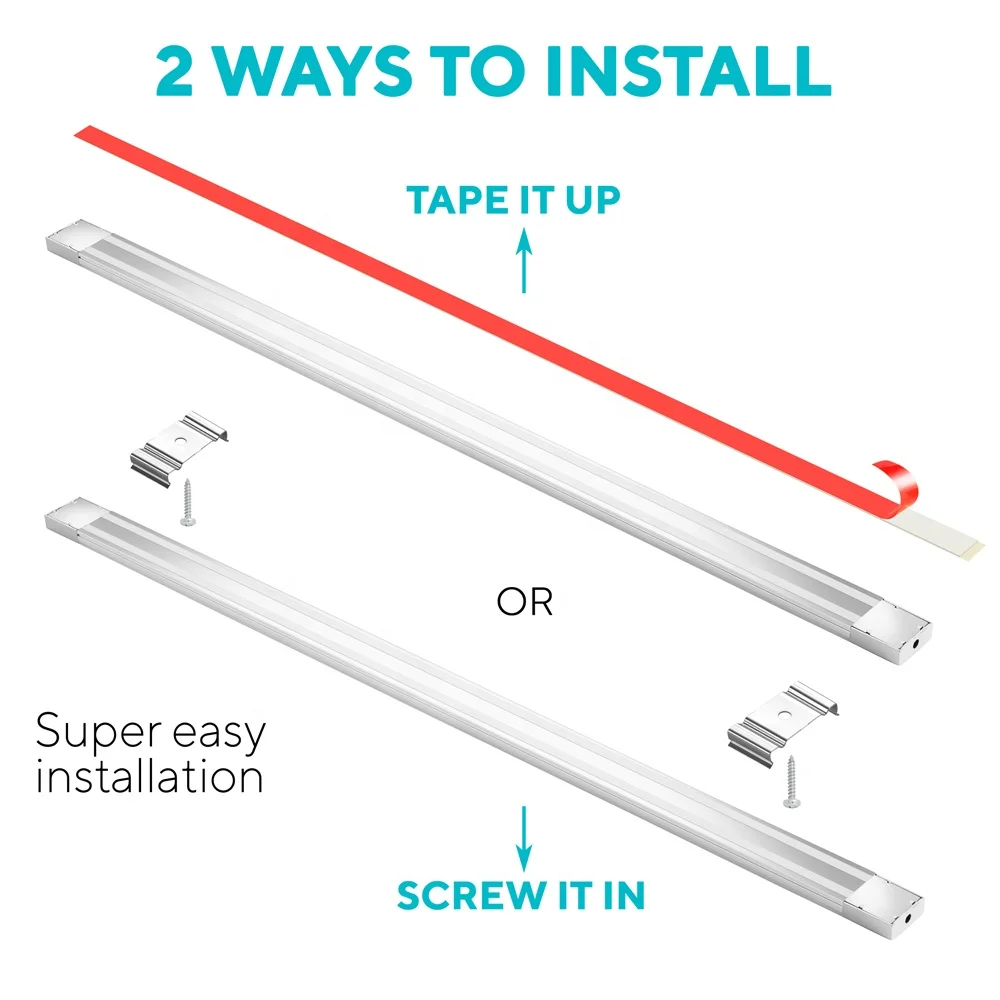 2 WAYS TO INSTALL

TAPE IT UP

OR

Super easy installation

SCREW IT IN