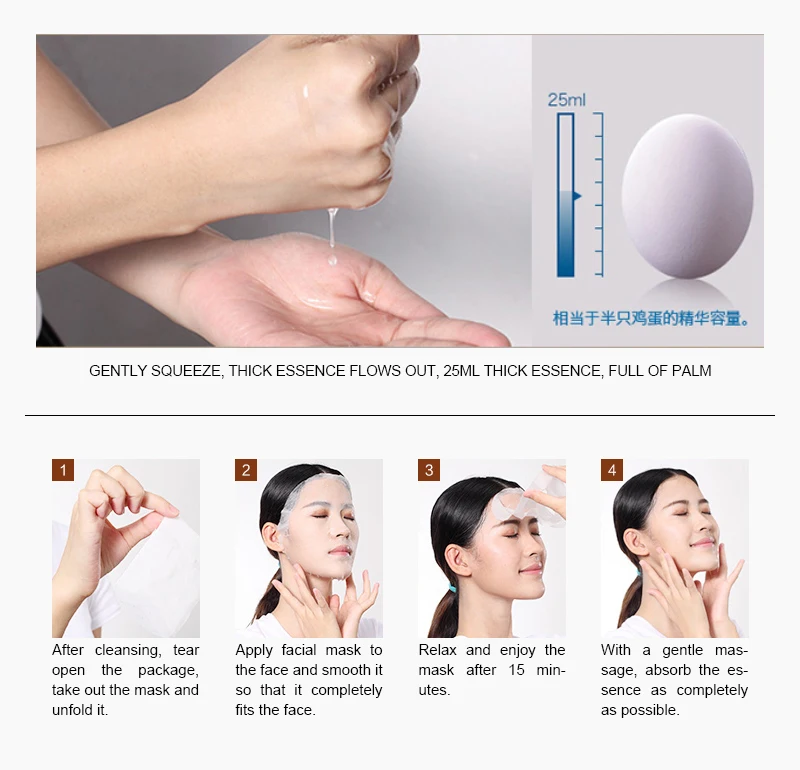 25ml

相当于半只鸡蛋的精华容量。

GENTLY SQUEEZE, THICK ESSENCE FLOWS OUT, 25ML THICK ESSENCE, FULL OF PALM

1

After cleansing, tear open the package, take out the mask and unfold it.

2

Apply facial mask to the face and smooth it so that it completely fits the face.

3

Relax and enjoy the mask after 15 minutes.

4

With a gentle massage, absorb the essence as completely as possible.