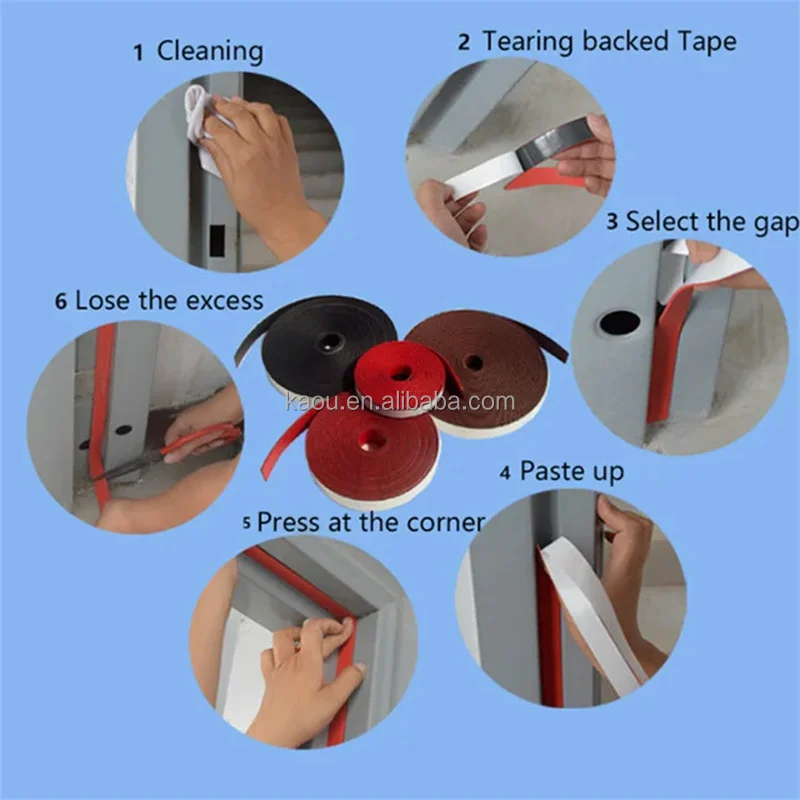 1 Cleaning

2 Tearing backed Tape

3 Select the gap

6 Lose the excess

kaou.en.alibaba.com

4 Paste up

5 Press at the corner