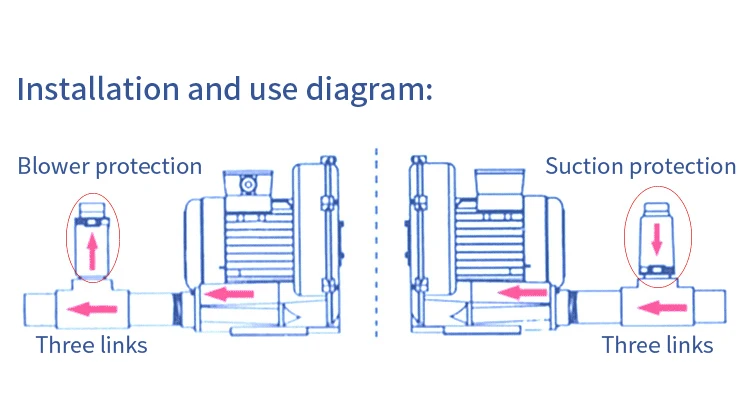 Installation and use diagram:

Blower protection

Three links

Suction protection

Three links