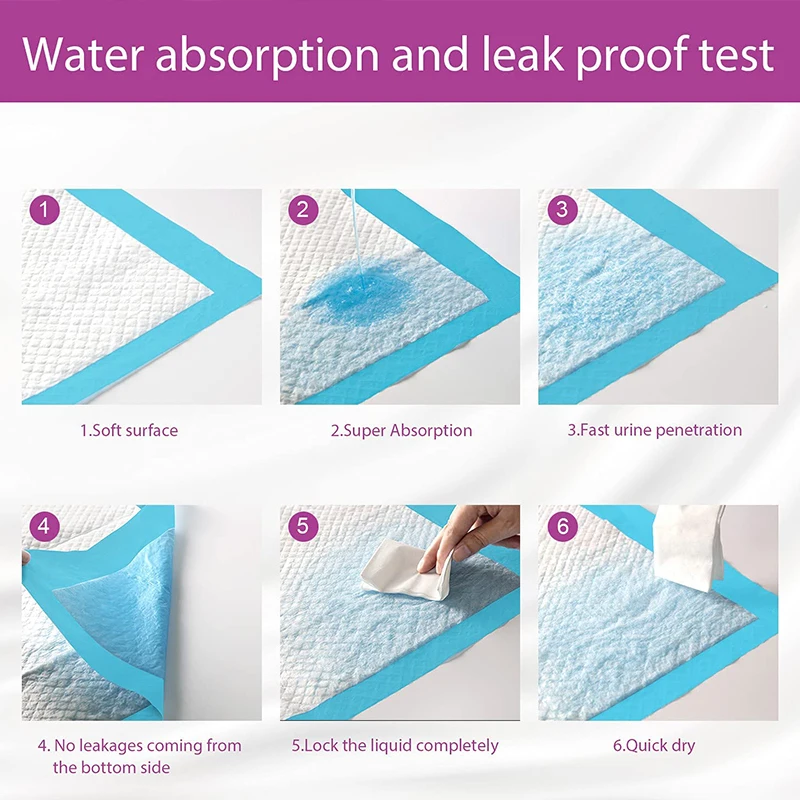 Water absorption and leak proof test

1

1.Soft surface

2

2.Super Absorption

3

3.Fast urine penetration

4

4. No leakages coming from the bottom side

5

5.Lock the liquid completely

6

6.Quick dry