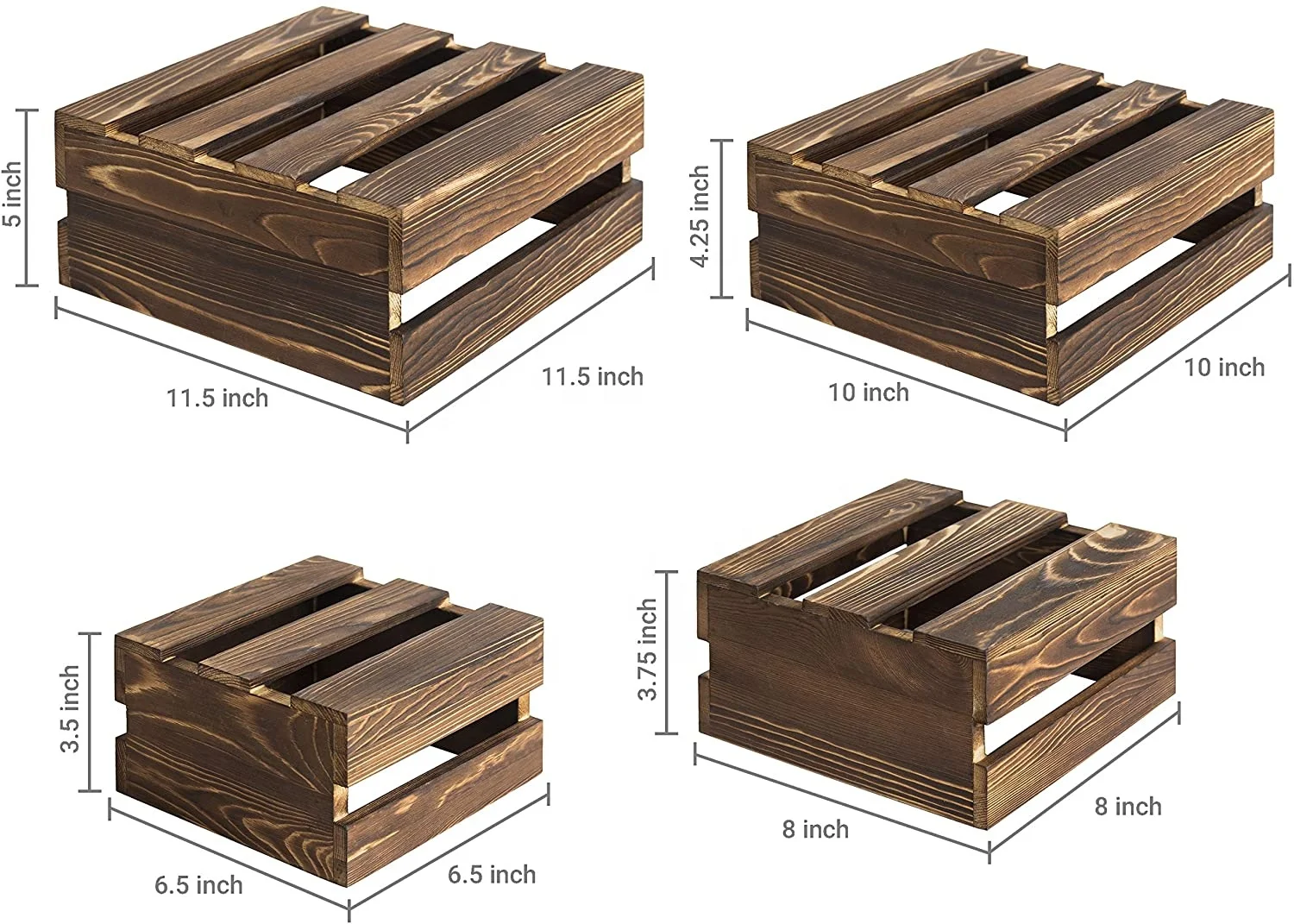 5 inch

11.5 inch

11.5 inch

4.25 inch

10 inch

10 inch

3.5 inch

6.5 inch

6.5 inch

3.75 inch

8 inch

8 inch