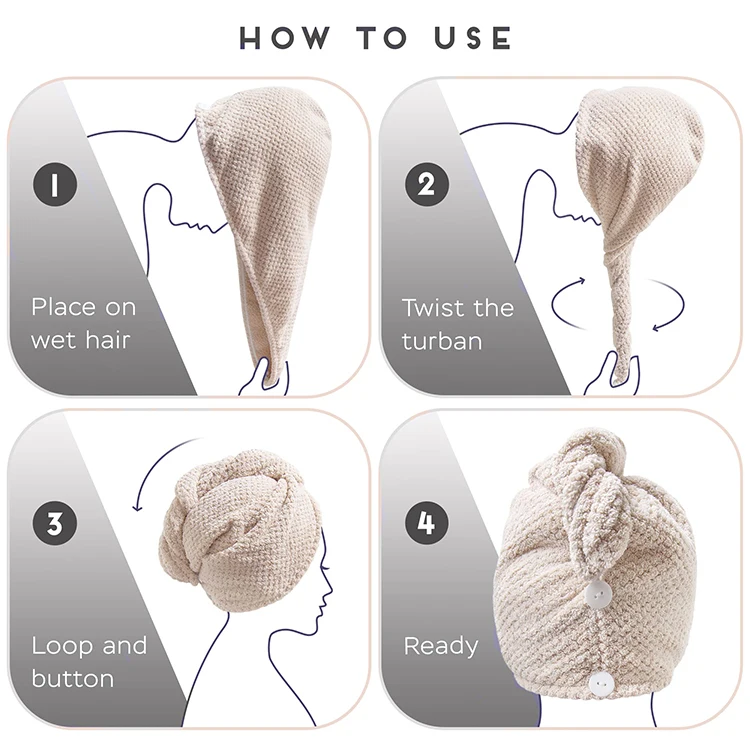 HOW TO USE

1
Place on wet hair

2
Twist the turban

3
Loop and button

4
Ready