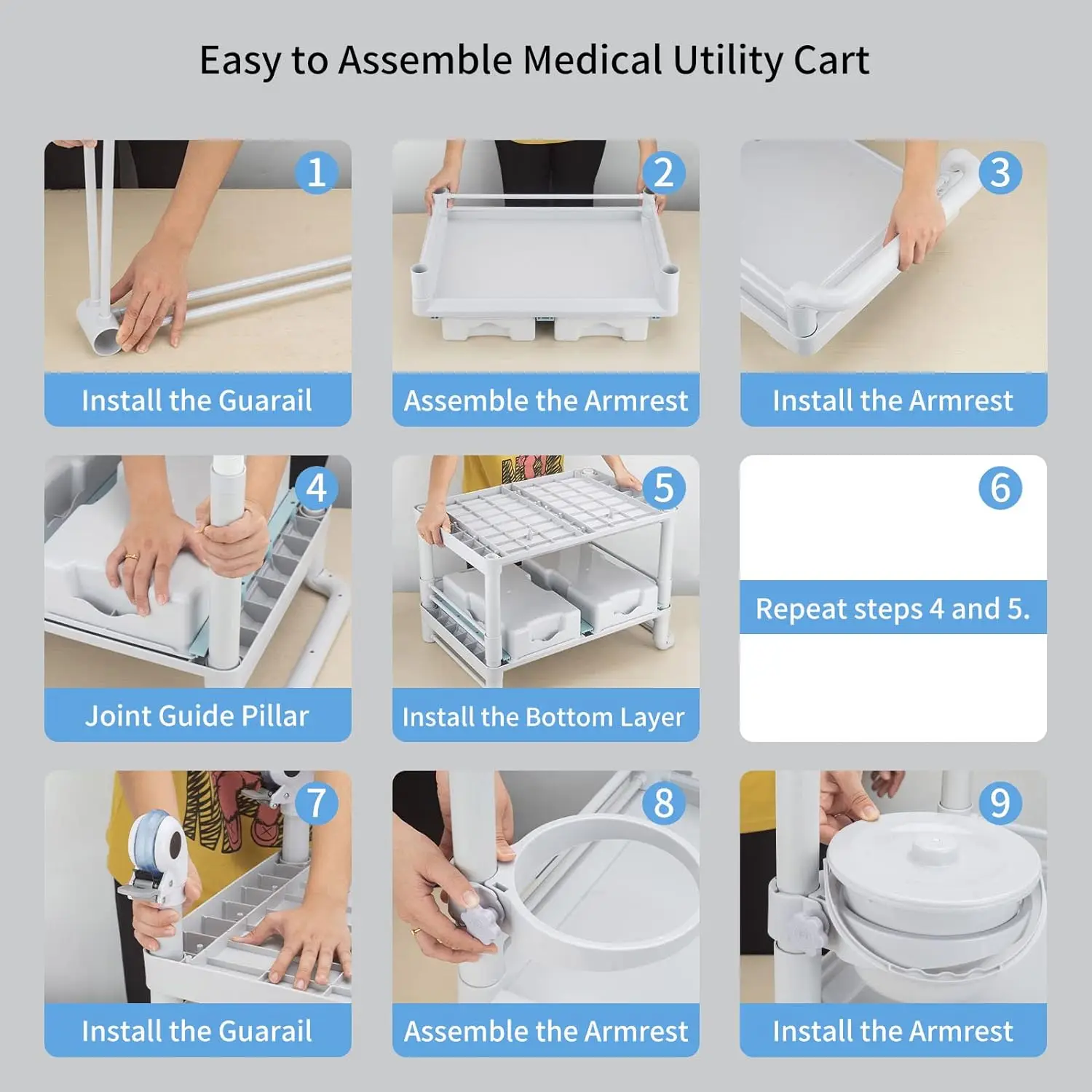 Easy to Assemble Medical Utility Cart

1
Install the Guarail

2
Assemble the Armrest

3
Install the Armrest

4
Joint Guide Pillar

5
Install the Bottom Layer

6
Repeat steps 4 and 5.

7
Install the Guarail

8
Assemble the Armrest

9
Install the Armrest