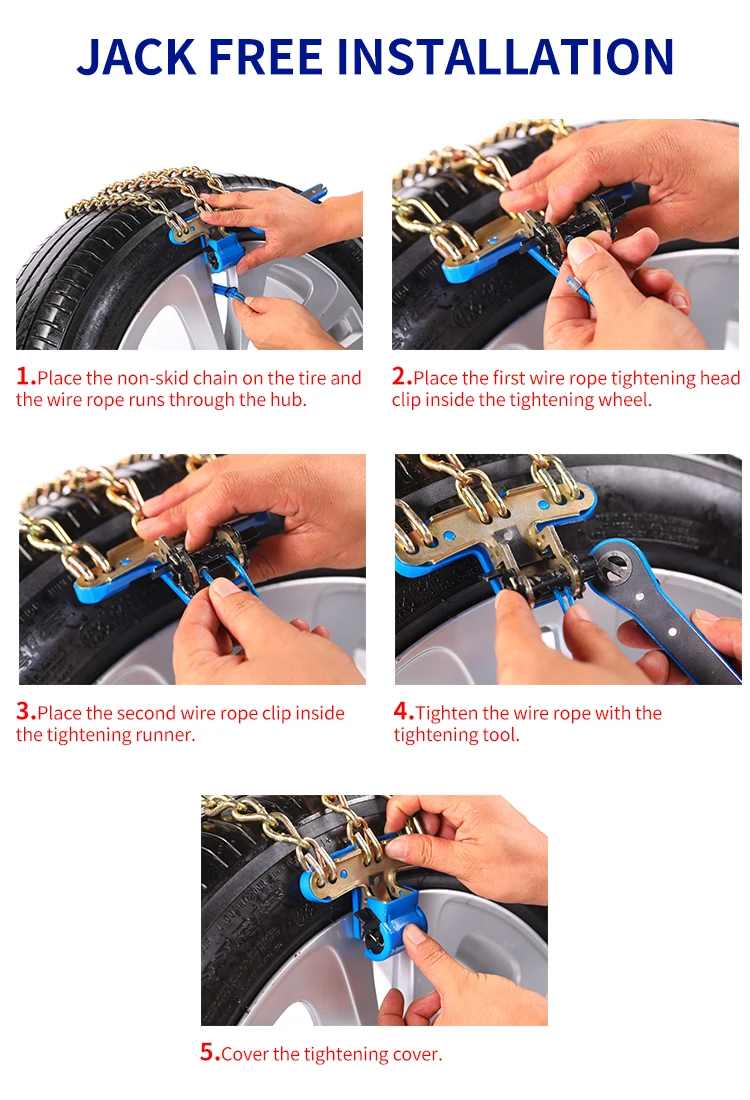 JACK FREE INSTALLATION

1.Place the non-skid chain on the tire and the wire rope runs through the hub.

2.Place the first wire rope tightening head clip inside the tightening wheel.

3.Place the second wire rope clip inside the tightening runner.

4.Tighten the wire rope with the tightening tool.

5.Cover the tightening cover.