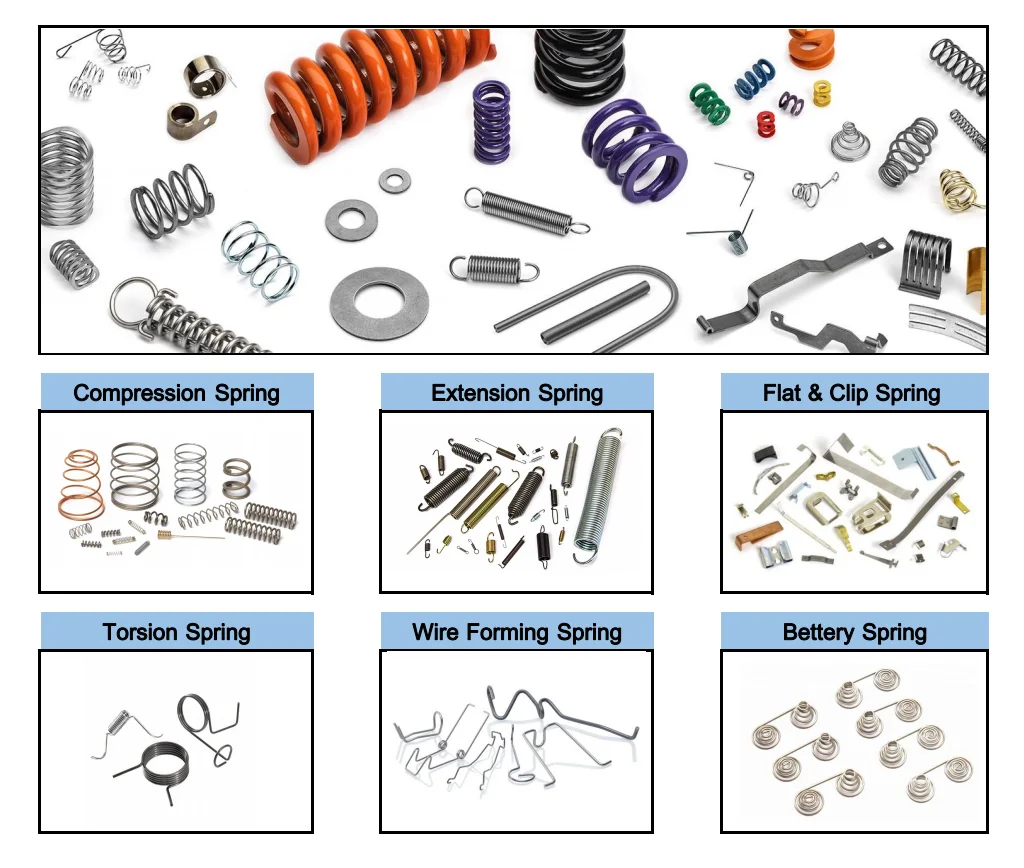 Compression Spring

Extension Spring

Flat & Clip Spring

Torsion Spring

Wire Forming Spring

Bettery Spring