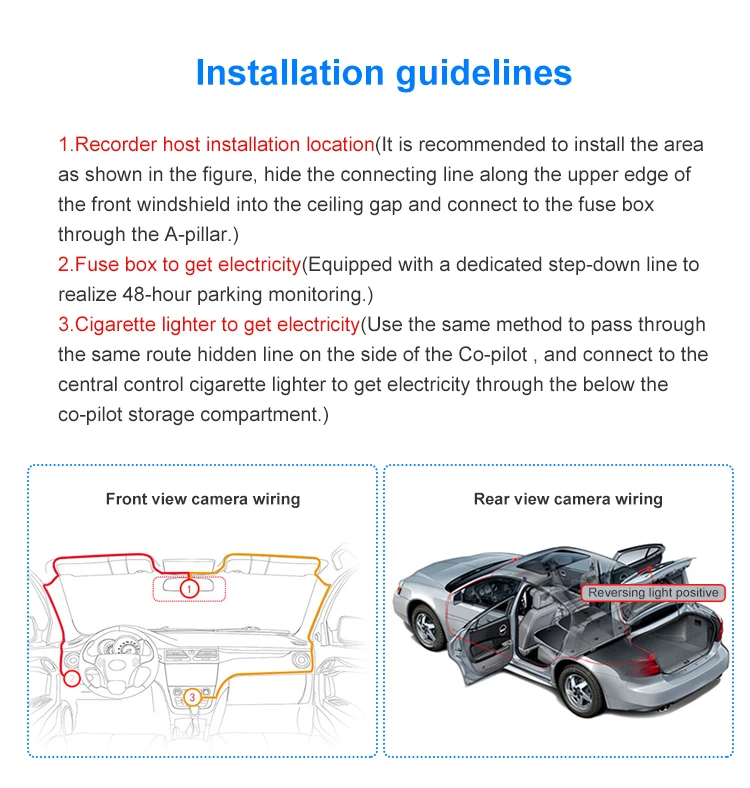 Installation guidelines

1.Recorder host installation location(It is recommended to install the area as shown in the figure, hide the connecting line along the upper edge of the front windshield into the ceiling gap and connect to the fuse box through the A-pillar.)
2.Fuse box to get electricity(Equipped with a dedicated step-down line to realize 48-hour parking monitoring.)
3.Cigarette lighter to get electricity(Use the same method to pass through the same route hidden line on the side of the Co-pilot , and connect to the central control cigarette lighter to get electricity through the below the co-pilot storage compartment.)

Front view camera wiring

1

2

3

Rear view camera wiring

Reversing light positive