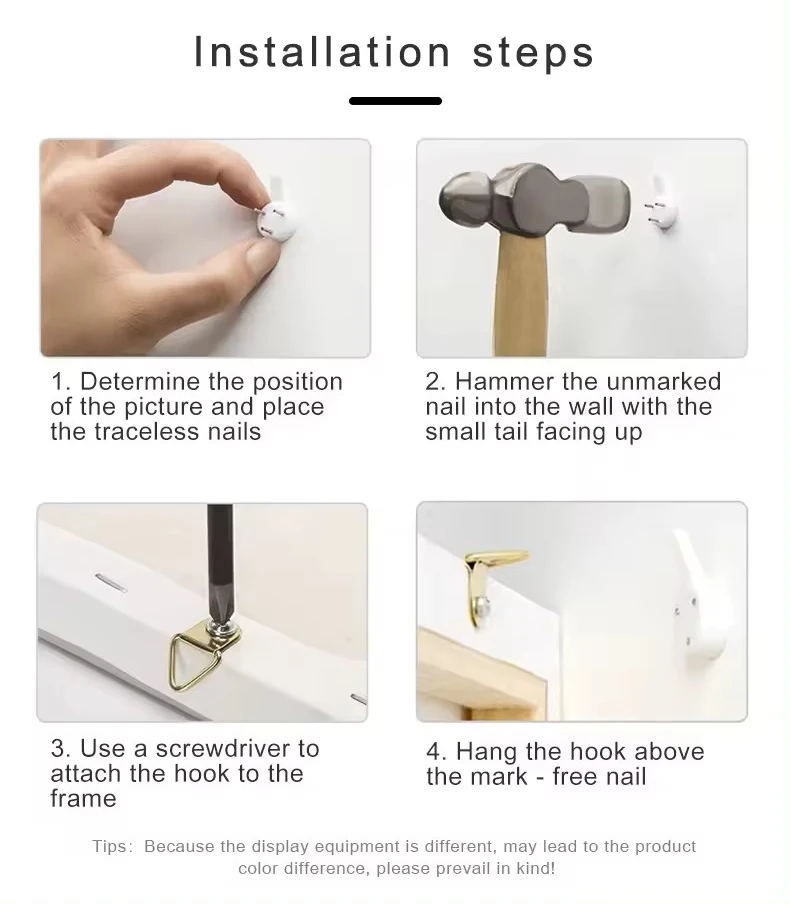 Installation steps

1. Determine the position of the picture and place the traceless nails

2. Hammer the unmarked nail into the wall with the small tail facing up

3. Use a screwdriver to attach the hook to the frame

4. Hang the hook above the mark - free nail

Tips: Because the display equipment is different, may lead to the product color difference, please prevail in kind!