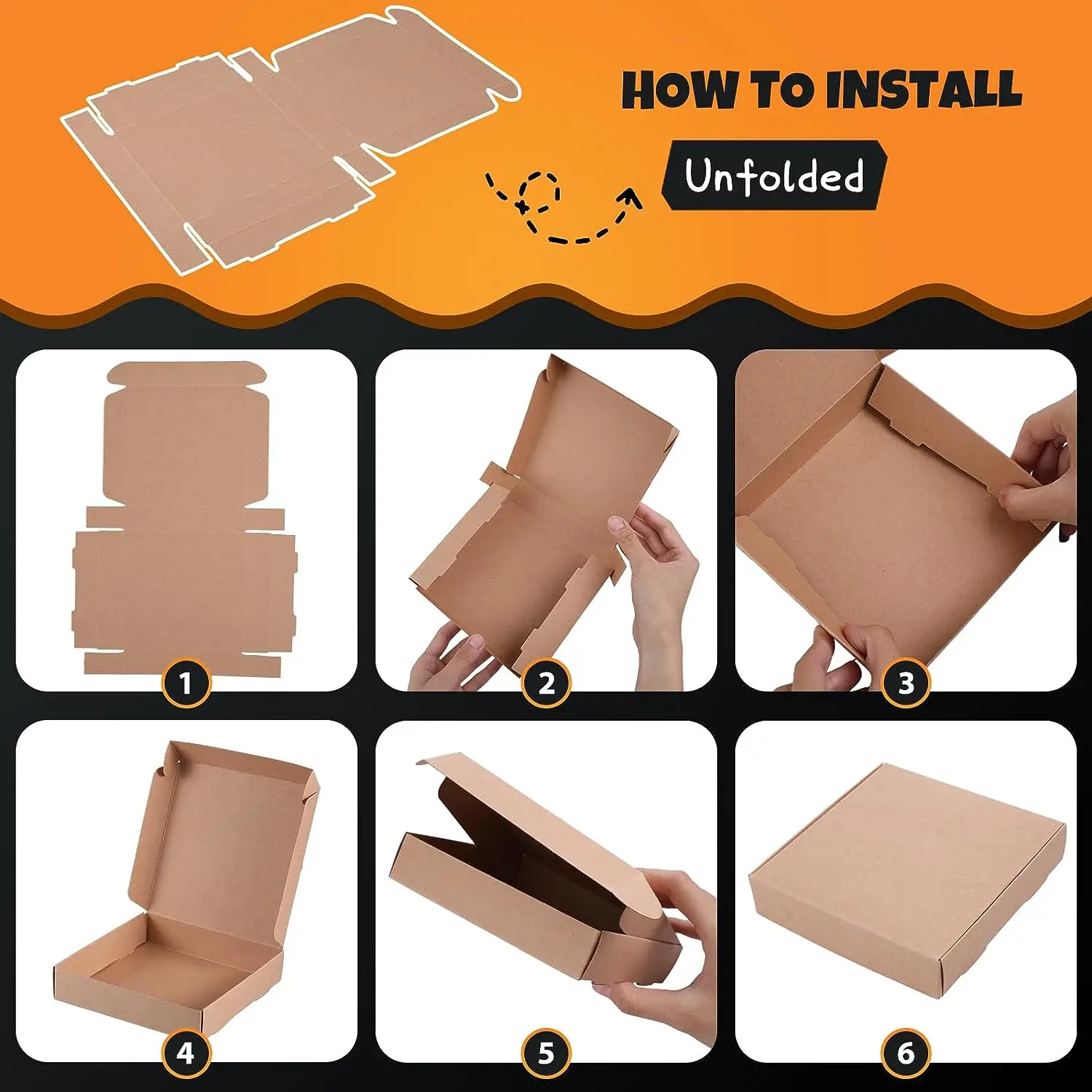 HOW TO INSTALL

Unfolded

1

2

3

4

5

6