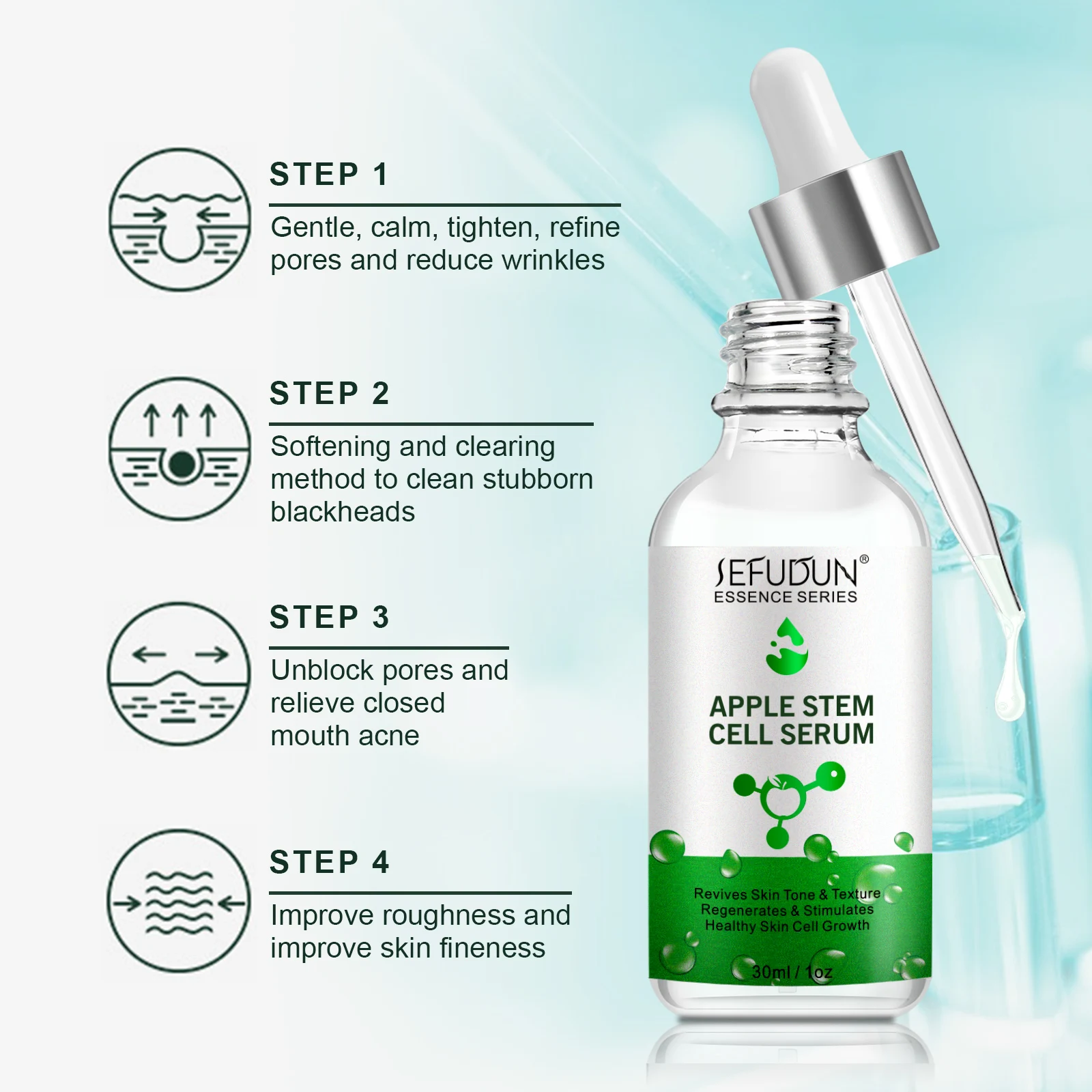 STEP 1

Gentle, calm, tighten, refine pores and reduce wrinkles

STEP 2

Softening and clearing method to clean stubborn blackheads

STEP 3

Unblock pores and relieve closed mouth acne

STEP 4

Improve roughness and improve skin fineness

SEFUDUN®
ESSENCE SERIES

APPLE STEM CELL SERUM

Revives Skin Tone & Texture
Regenerates & Stimulates
Healthy Skin Cell Growth

30ml / 1oz