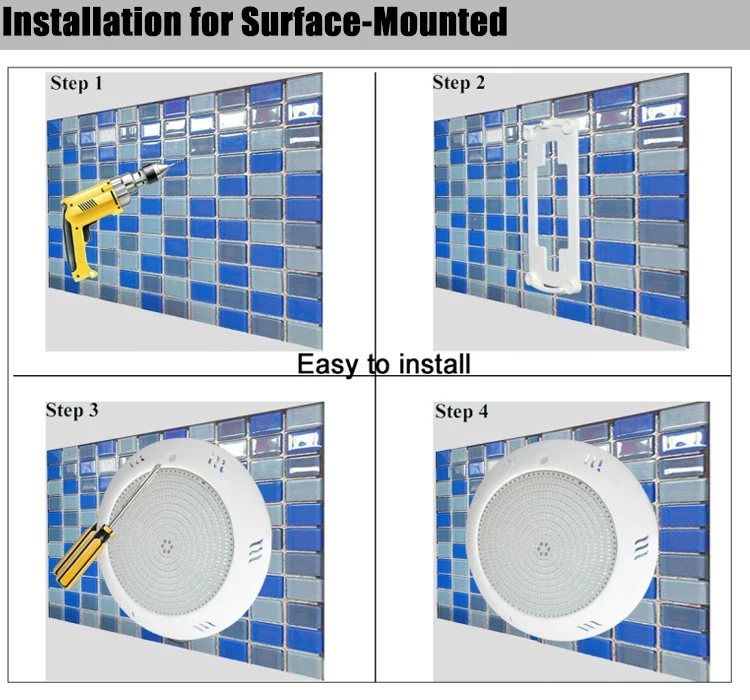 Installation for Surface-Mounted

Step 1

Step 2

Easy to install

Step 3

Step 4