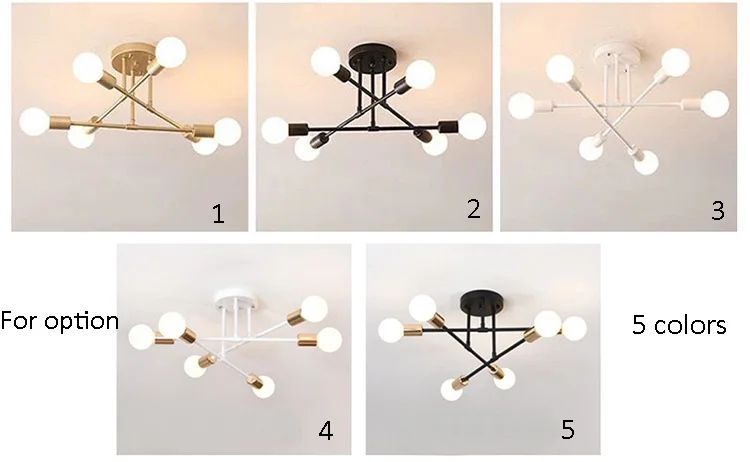 1

2

3

For option

4

5

5 colors