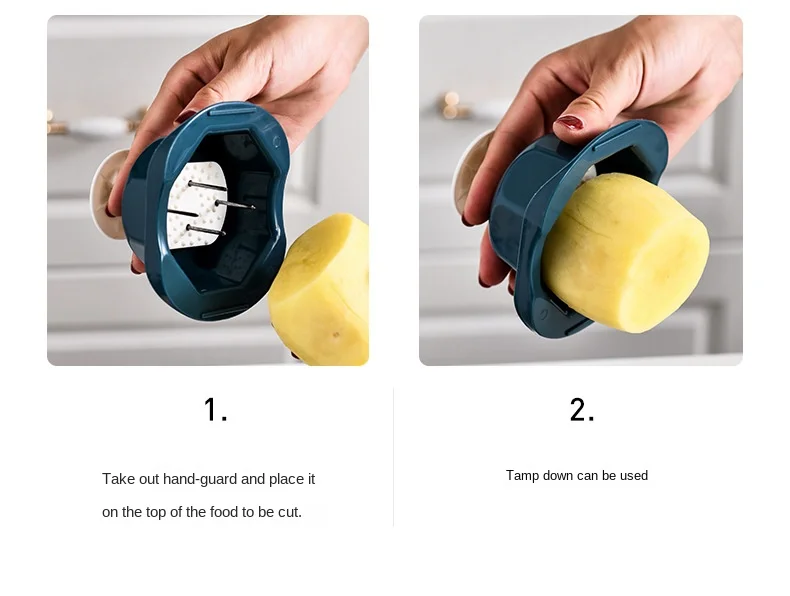 1.

Take out hand-guard and place it on the top of the food to be cut.

2.

Tamp down can be used