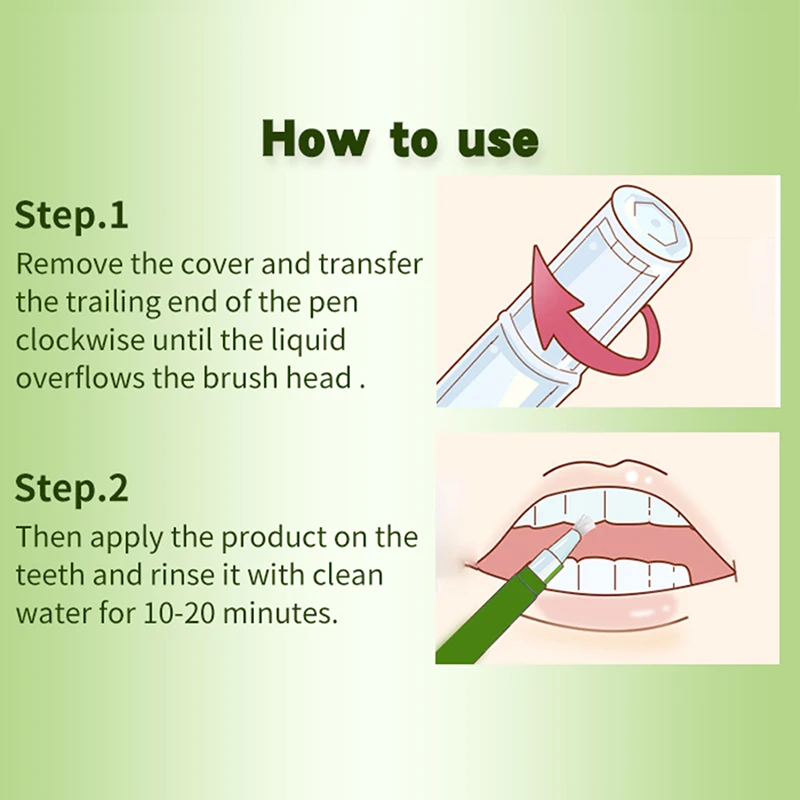 How to use

Step.1

Remove the cover and transfer the trailing end of the pen clockwise until the liquid overflows the brush head .

Step.2

Then apply the product on the teeth and rinse it with clean water for 10-20 minutes.