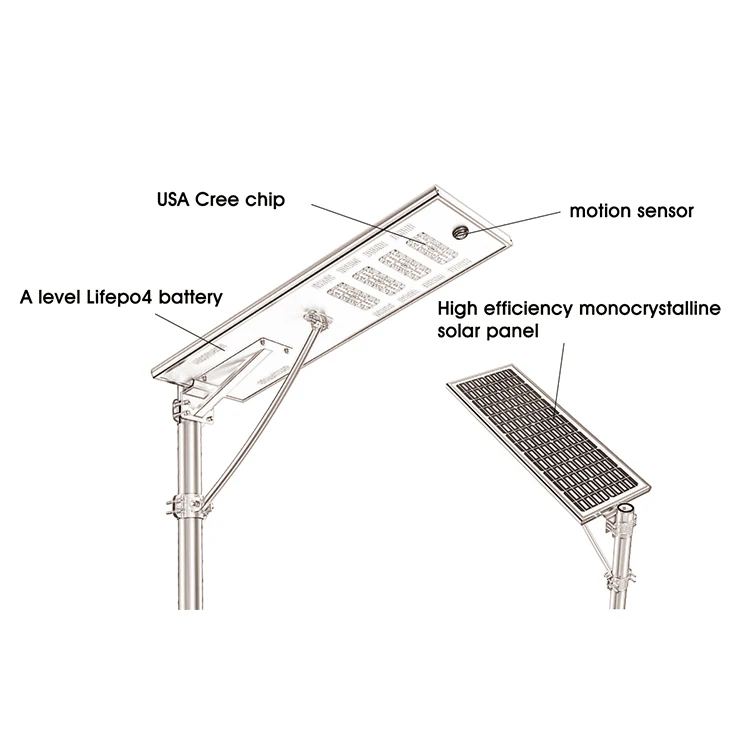 USA Cree chip

motion sensor

A level Lifepo4 battery

High efficiency monocrystalline solar panel