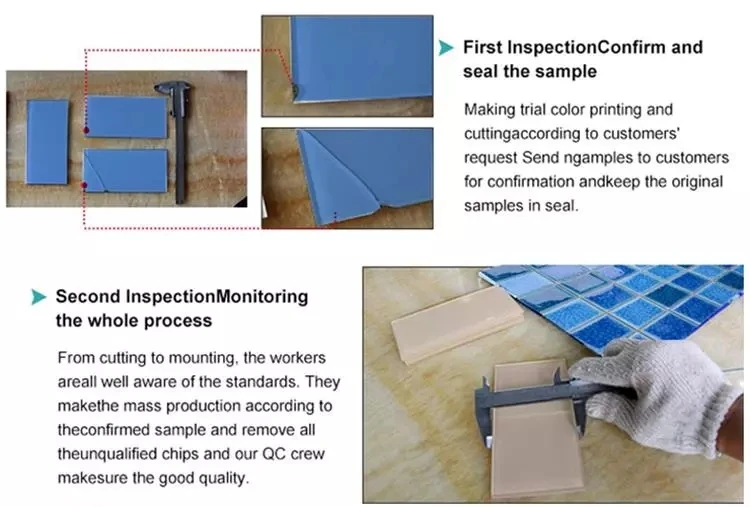 First InspectionConfirm and seal the sample

Making trial color printing and cuttingaccording to customers' request Send ngamples to customers for confirmation andkeep the original samples in seal.

Second InspectionMonitoring the whole process

From cutting to mounting, the workers areall well aware of the standards. They makethe mass production according to theconfirmed sample and remove all theunqualified chips and our QC crew makesure the good quality.