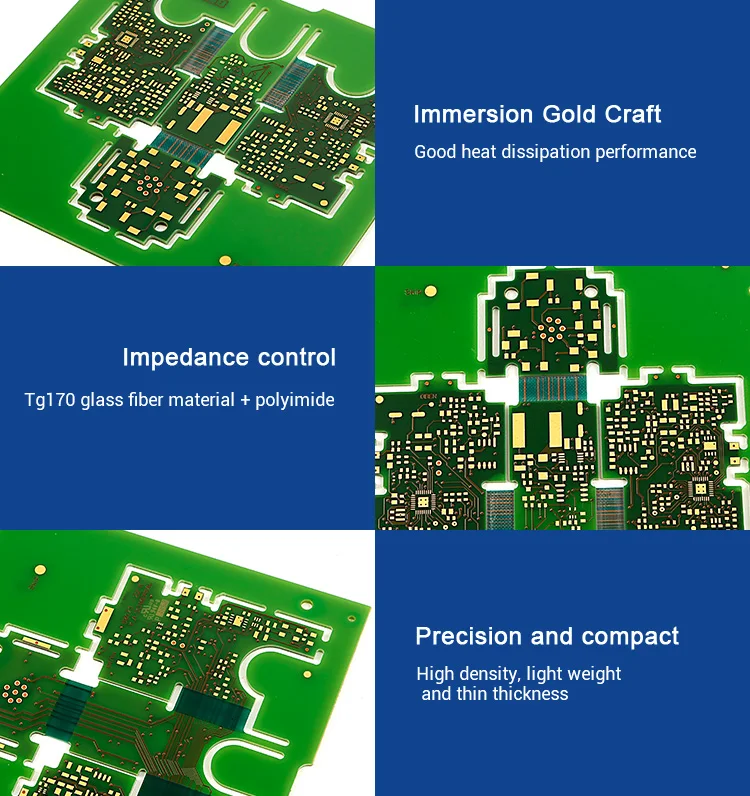 Immersion Gold Craft

Good heat dissipation performance

Impedance control

Tg170 glass fiber material + polyimide

Precision and compact

High density, light weight and thin thickness