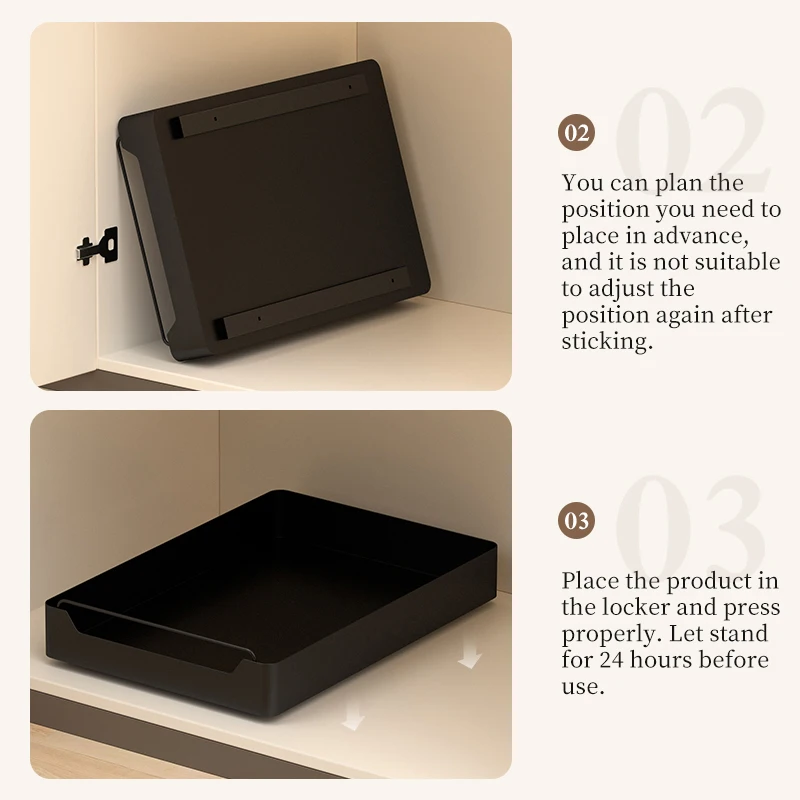 02

02

You can plan the position you need to place in advance, and it is not suitable to adjust the position again after sticking.

03

03

Place the product in the locker and press properly. Let stand for 24 hours before use.