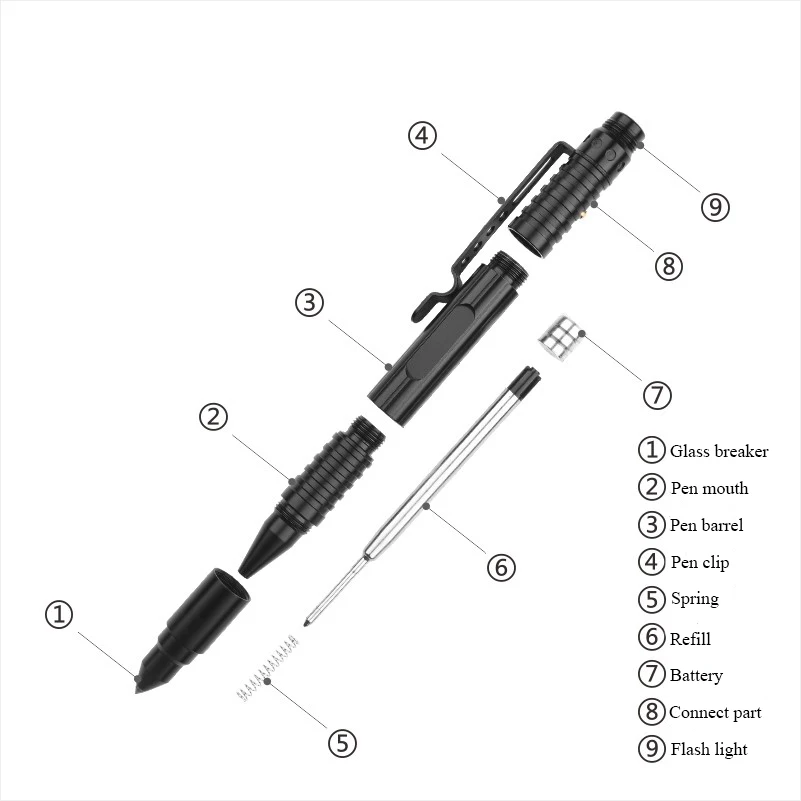 ④
⑨
⑧
③
⑦
②
⑥
①
⑤

① Glass breaker
② Pen mouth
③ Pen barrel
④ Pen clip
⑤ Spring
⑥ Refill
⑦ Battery
⑧ Connect part
⑨ Flash light