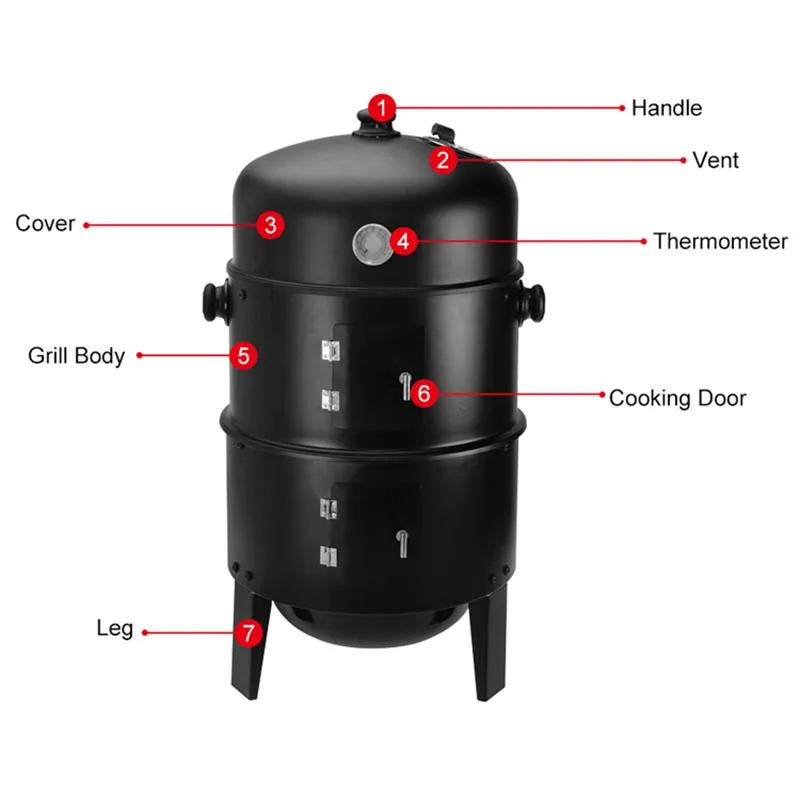 1 Handle

2 Vent

Cover 3

4 Thermometer

Grill Body 5

6 Cooking Door

Leg 7