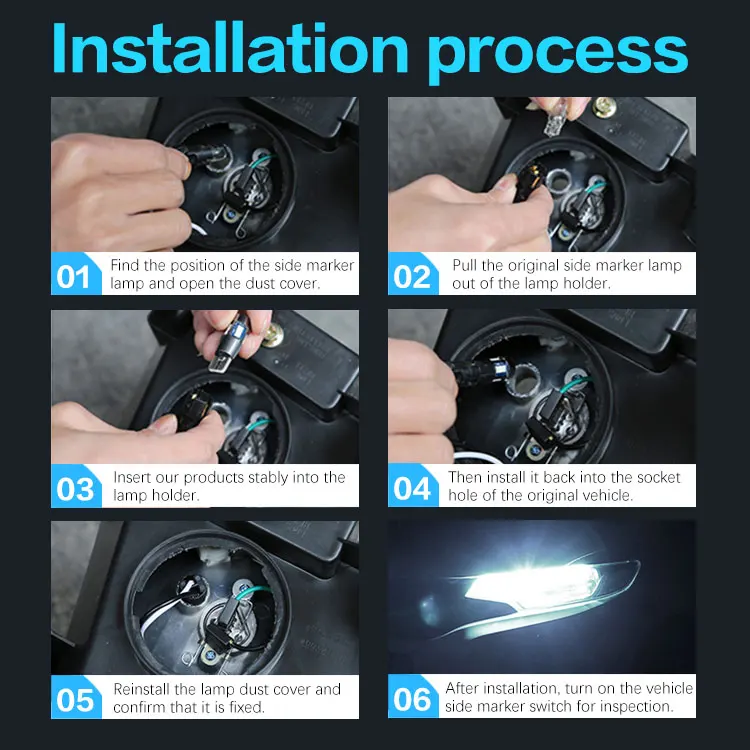 Installation process

01 Find the position of the side marker lamp and open the dust cover.

02 Pull the original side marker lamp out of the lamp holder.

03 Insert our products stably into the lamp holder.

04 Then install it back into the socket hole of the original vehicle.

05 Reinstall the lamp dust cover and confirm that it is fixed.

06 After installation, turn on the vehicle side marker switch for inspection.