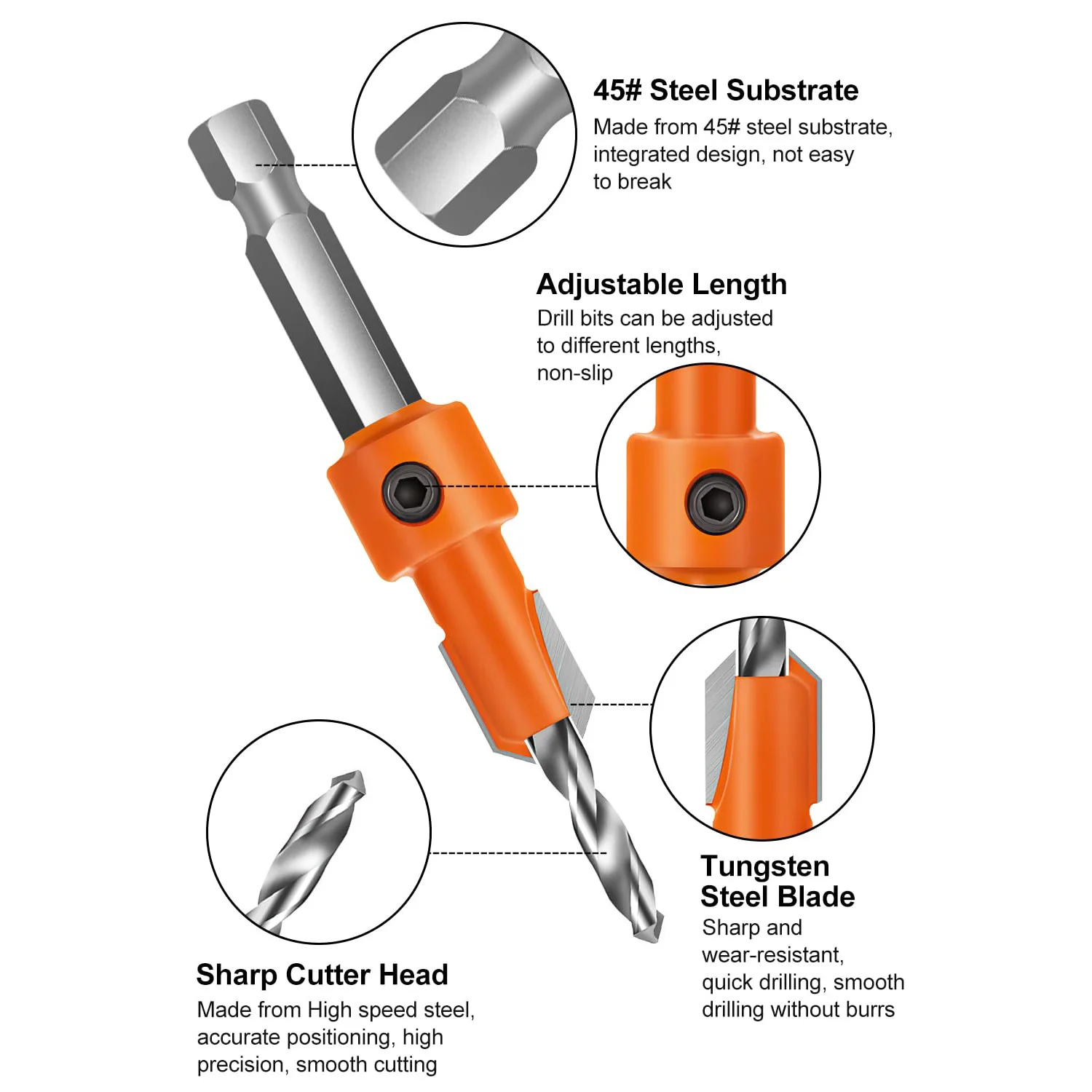 45# Steel Substrate
Made from 45# steel substrate, integrated design, not easy to break

Adjustable Length
Drill bits can be adjusted to different lengths, non-slip

Tungsten Steel Blade
Sharp and wear-resistant, quick drilling, smooth drilling without burrs

Sharp Cutter Head
Made from High speed steel, accurate positioning, high precision, smooth cutting