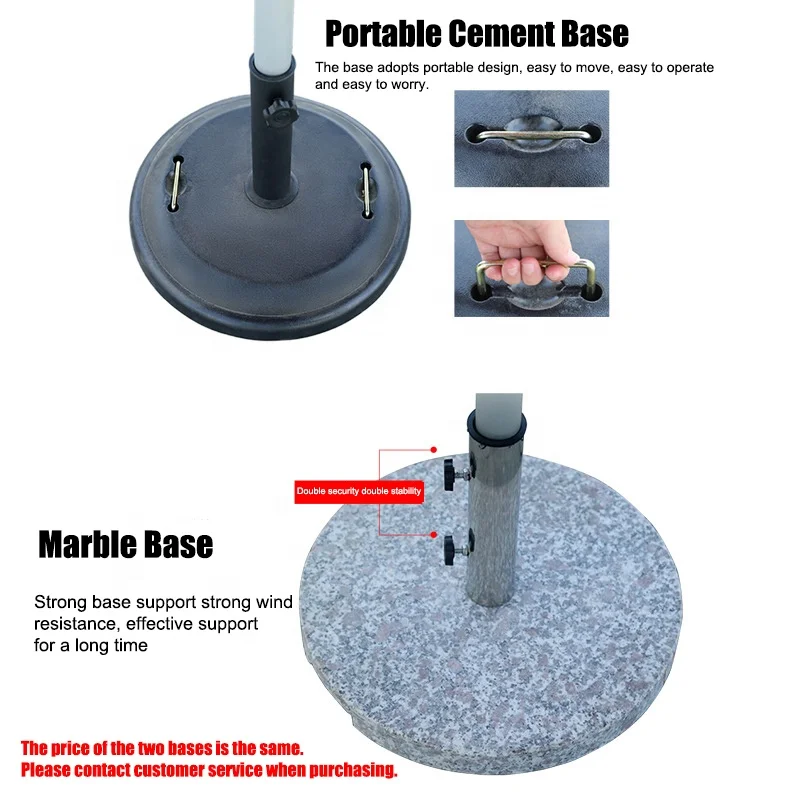 Portable Cement Base

The base adopts portable design, easy to move, easy to operate and easy to worry.

Double security double stability

Marble Base

Strong base support strong wind resistance, effective support for a long time

The price of the two bases is the same.
Please contact customer service when purchasing.