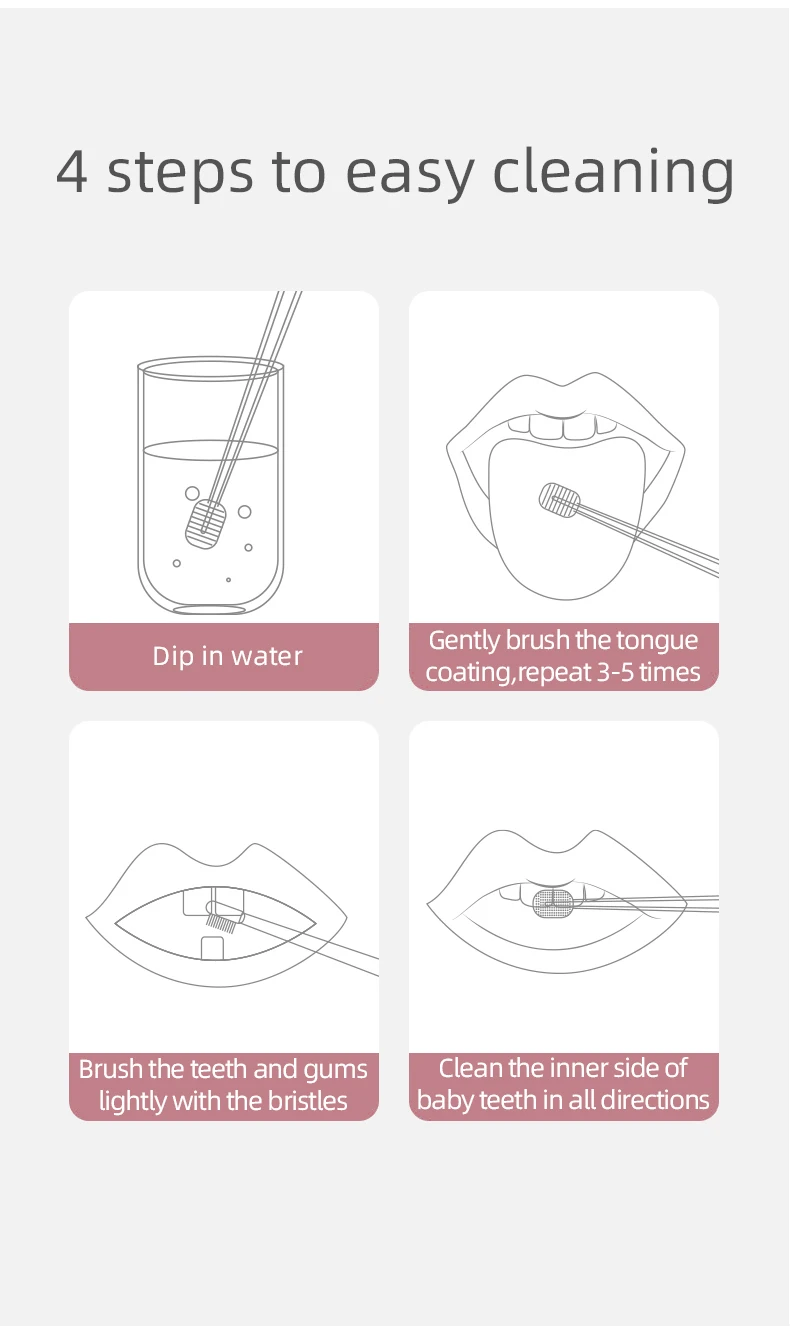 4 steps to easy cleaning

Dip in water

Gently brush the tongue coating,repeat 3-5 times

Brush the teeth and gums lightly with the bristles

Clean the inner side of baby teeth in all directions