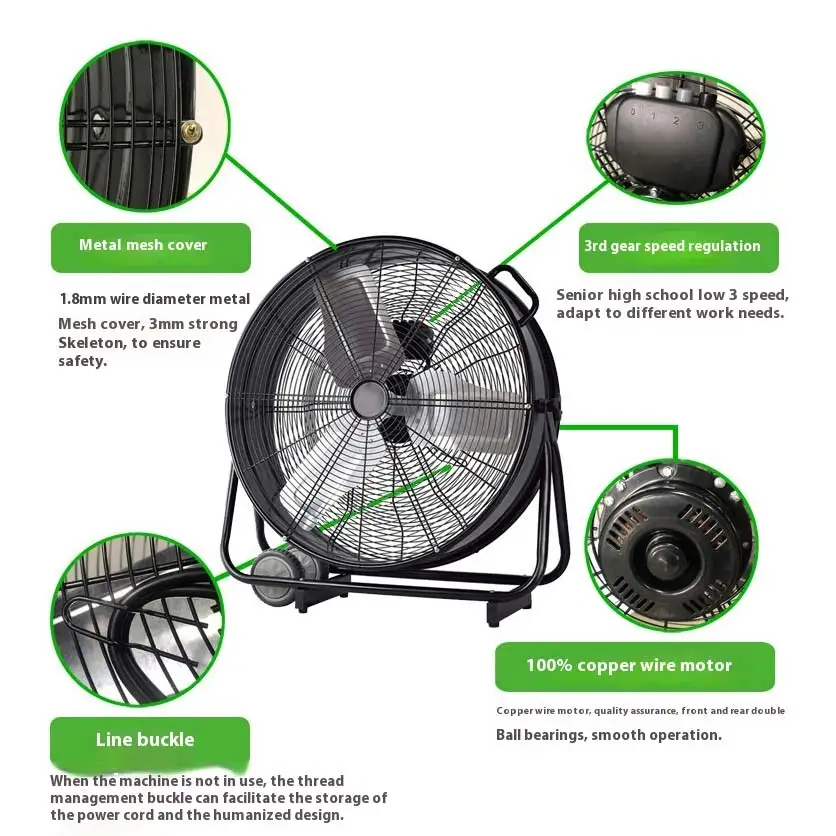 Metal mesh cover

1.8mm wire diameter metal Mesh cover, 3mm strong Skeleton, to ensure safety.

0 1 2 3

3rd gear speed regulation

Senior high school low 3 speed, adapt to different work needs.

100% copper wire motor

Copper wire motor, quality assurance, front and rear double

Ball bearings, smooth operation.

Line buckle

When the machine is not in use, the thread management buckle can facilitate the storage of the power cord and the humanized design.