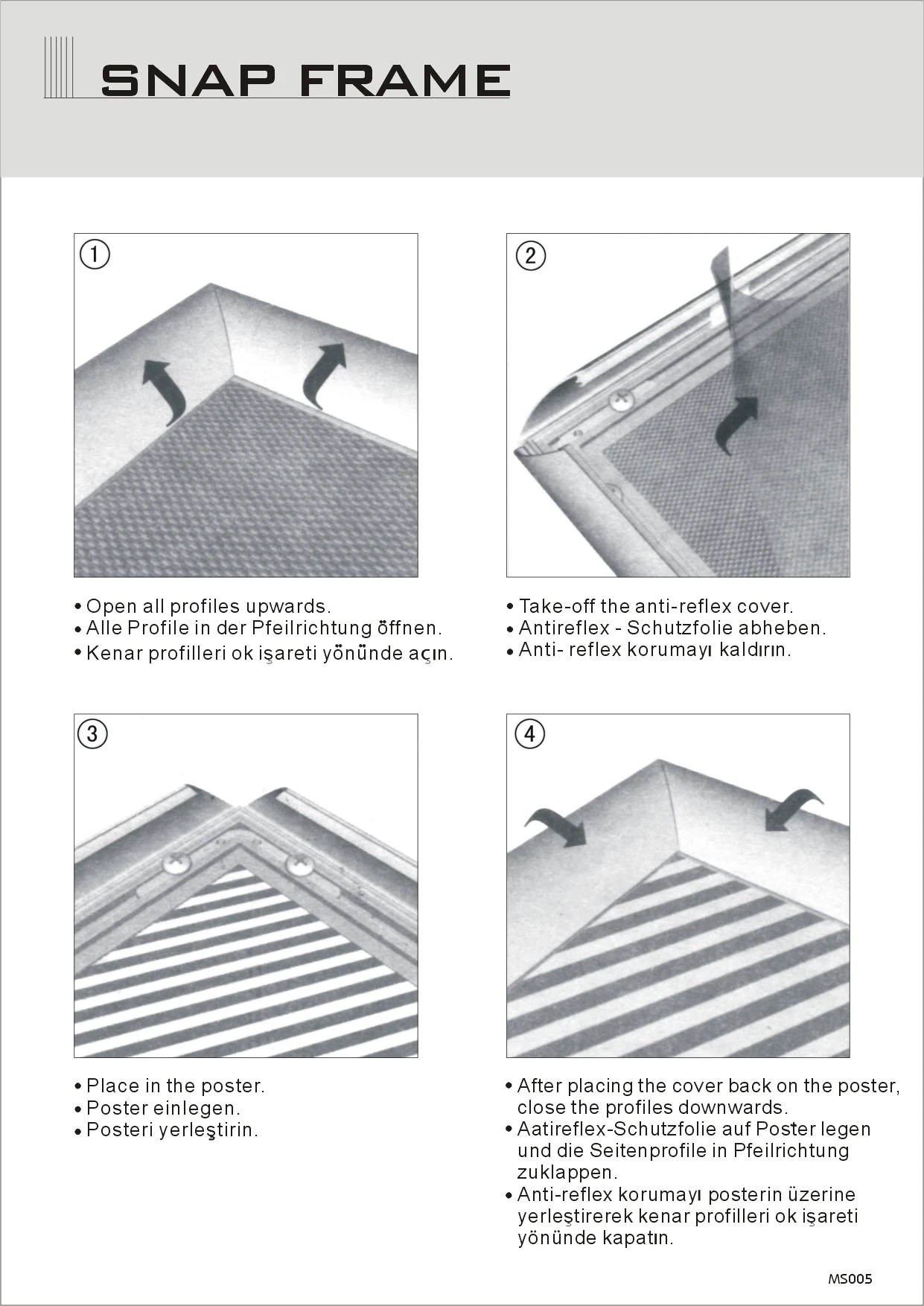 SNAP FRAME

①

• Open all profiles upwards.
• Alle Profile in der Pfeilrichtung öffnen.
• Kenar profilleri ok işareti yönünde açın.

②

• Take-off the anti-reflex cover.
• Antireflex - Schutzfolie abheben.
• Anti- reflex korumayı kaldırın.

③

• Place in the poster.
• Poster einlegen.
• Posteri yerleştirin.

④

• After placing the cover back on the poster, close the profiles downwards.
• Aatireflex-Schutzfolie auf Poster legen und die Seitenprofile in Pfeilrichtung zuklappen.
• Anti-reflex korumayı posterin üzerine yerleştirerek kenar profilleri ok işareti yönünde kapatın.

MS005