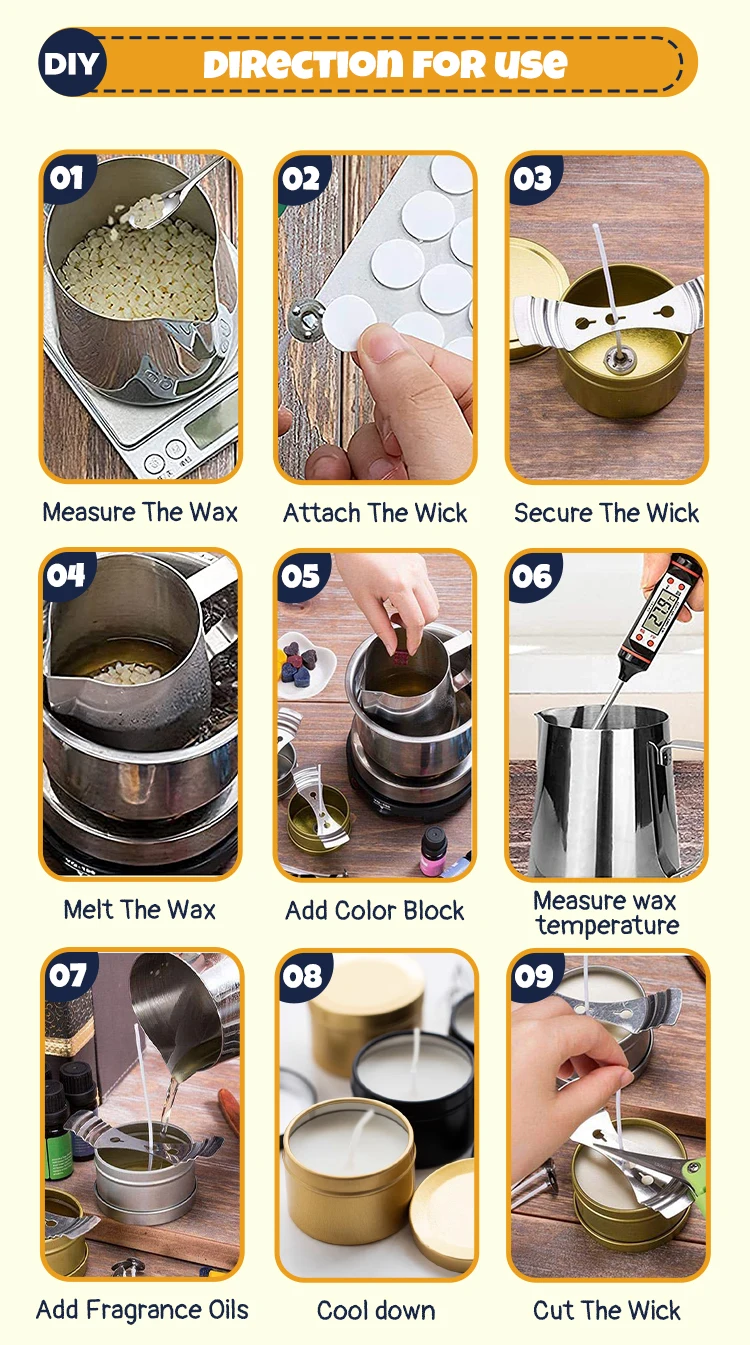 DIY
DIRECTION FOR USE

01
Measure The Wax

02
Attach The Wick

03
Secure The Wick

04
Melt The Wax

05
Add Color Block

06
Measure wax temperature

07
Add Fragrance Oils

08
Cool down

09
Cut The Wick