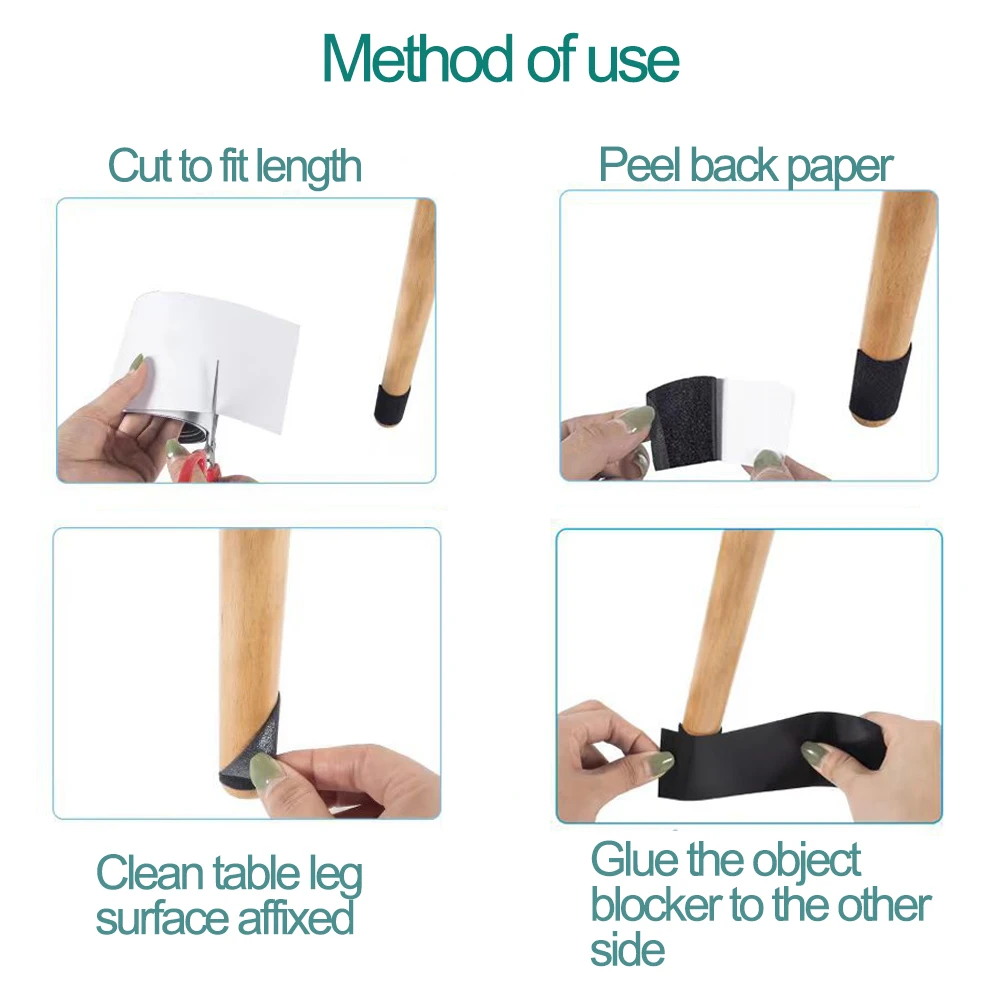 Method of use

Cut to fit length

Peel back paper

Clean table leg surface affixed

Glue the object blocker to the other side