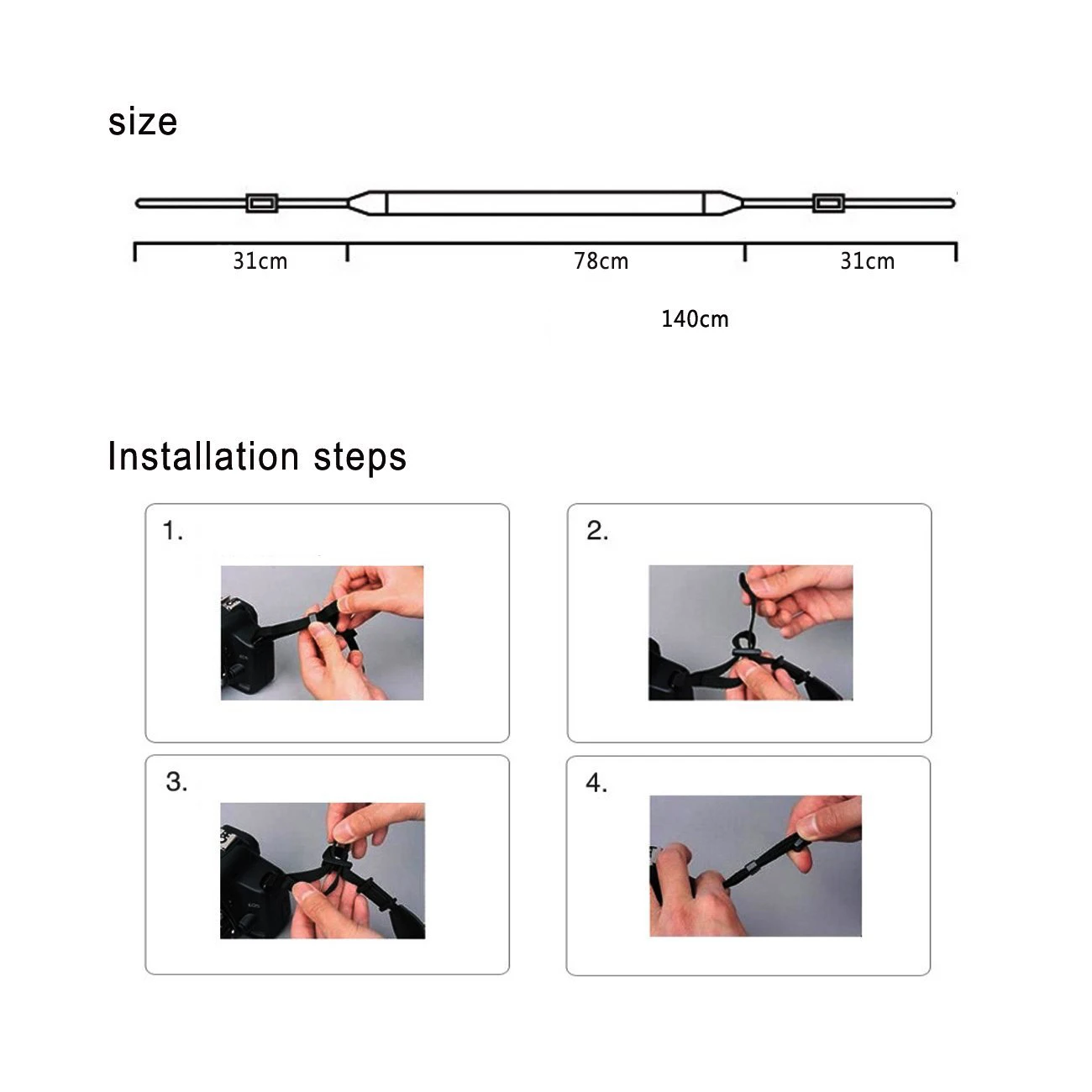 size

31cm

78cm

31cm

140cm

Installation steps

1.

2.

3.

4.