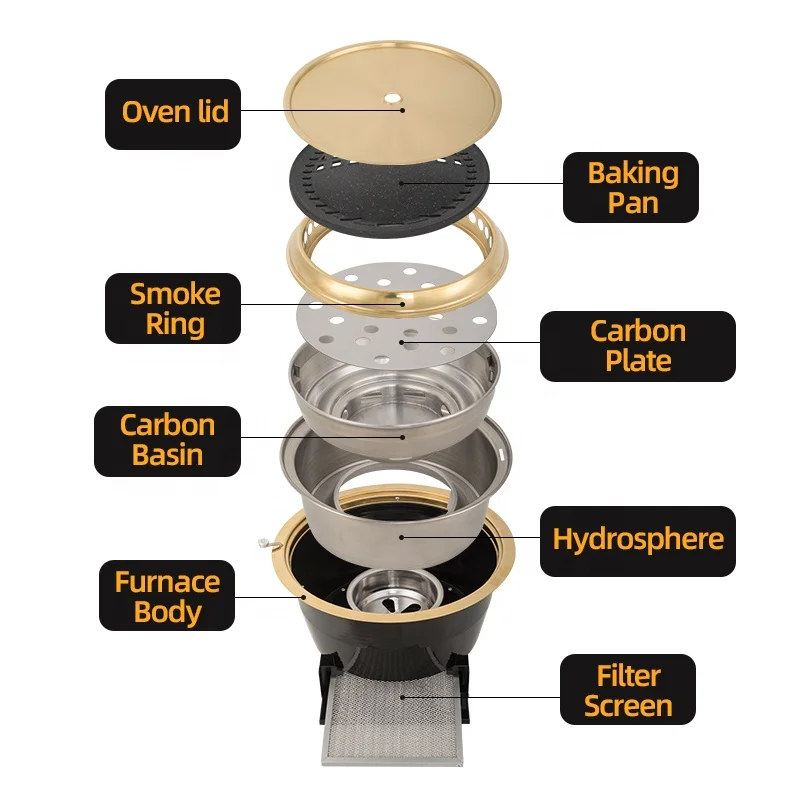 Oven lid

Baking Pan

Smoke Ring

Carbon Plate

Carbon Basin

Hydrosphere

Furnace Body

Filter Screen