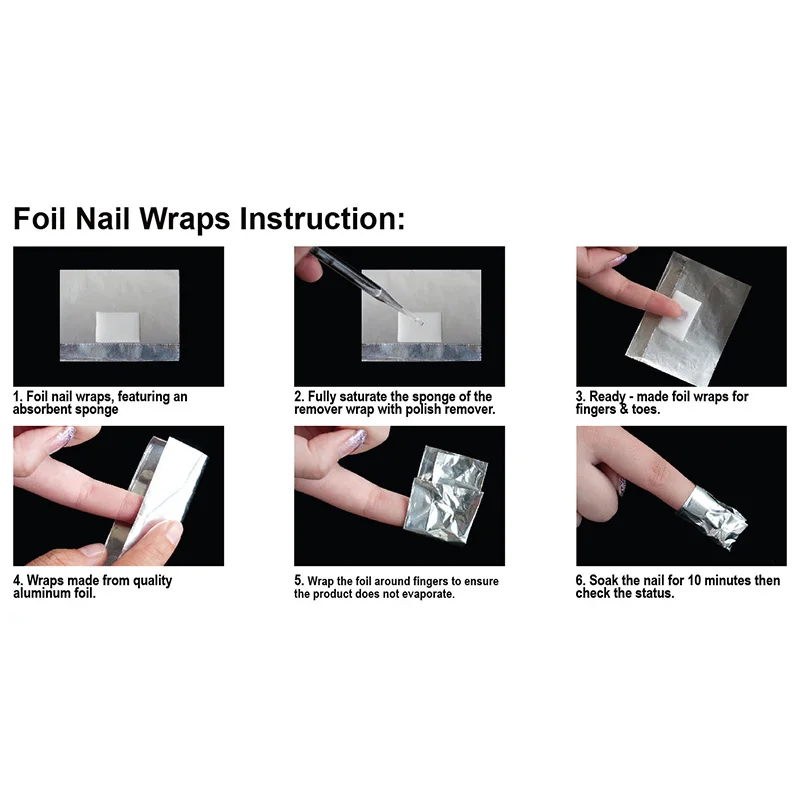 Foil Nail Wraps Instruction:

1. Foil nail wraps, featuring an absorbent sponge

2. Fully saturate the sponge of the remover wrap with polish remover.

3. Ready - made foil wraps for fingers & toes.

4. Wraps made from quality aluminum foil.

5. Wrap the foil around fingers to ensure the product does not evaporate.

6. Soak the nail for 10 minutes then check the status.